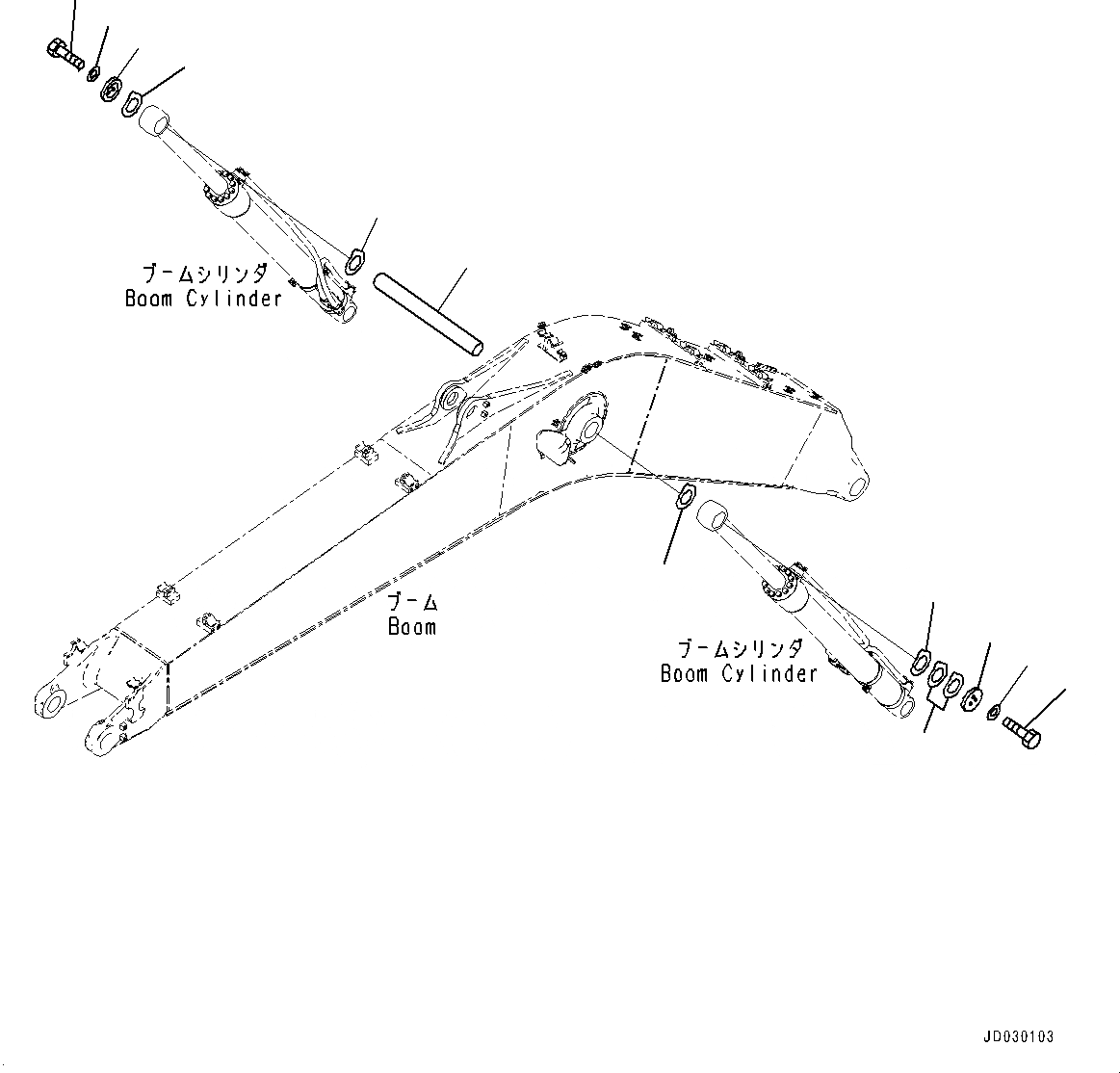 ブームシリンダ
Boom Cylinder

ブーム
Boom

ブームシリンダ
Boom Cylinder

JD030103