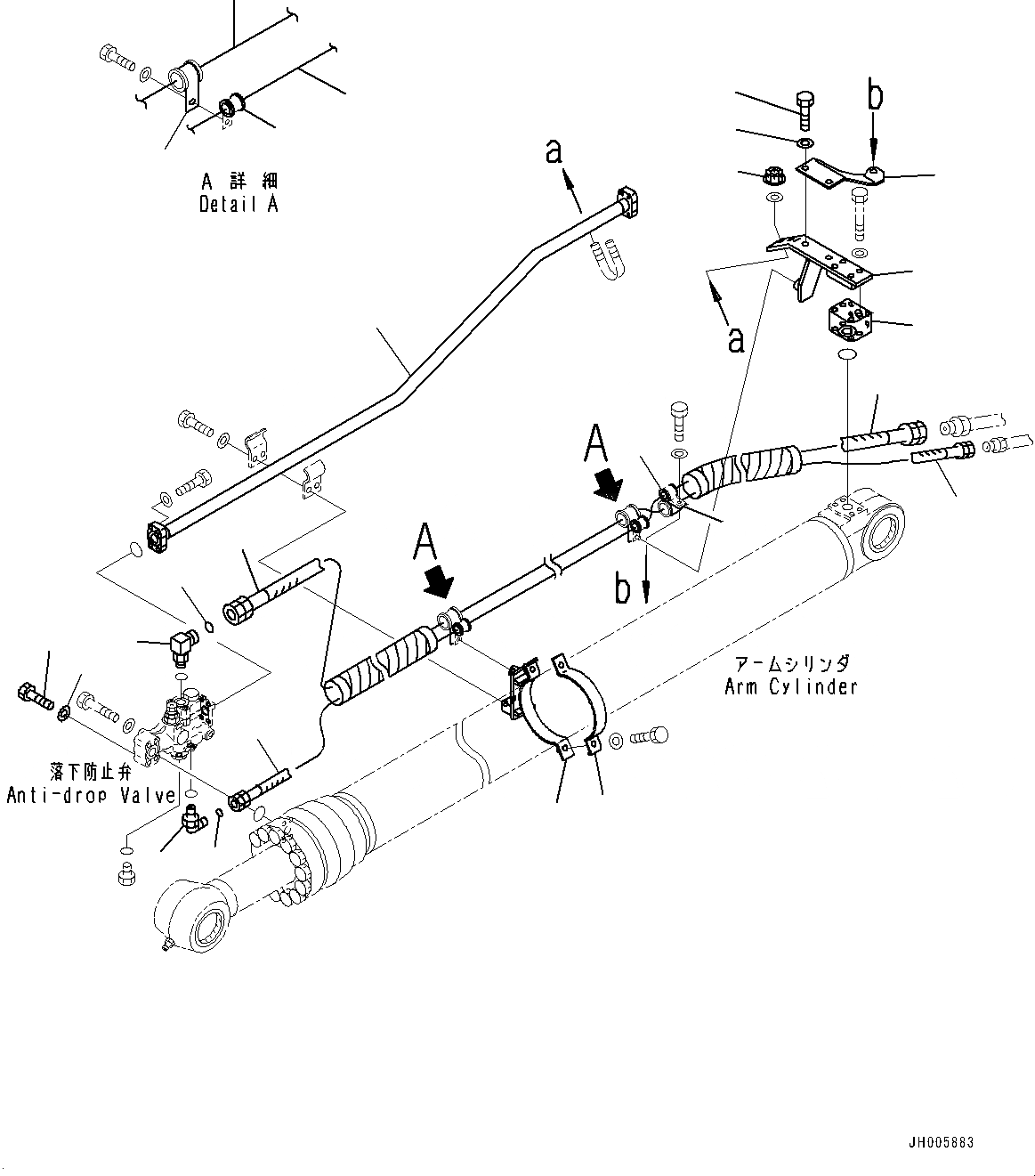 A 詳 細
Detail A

a

b

a

A

A

b

アームシリンダ
Arm Cylinder

落下防止弁
Anti-drop Valve

JH005883