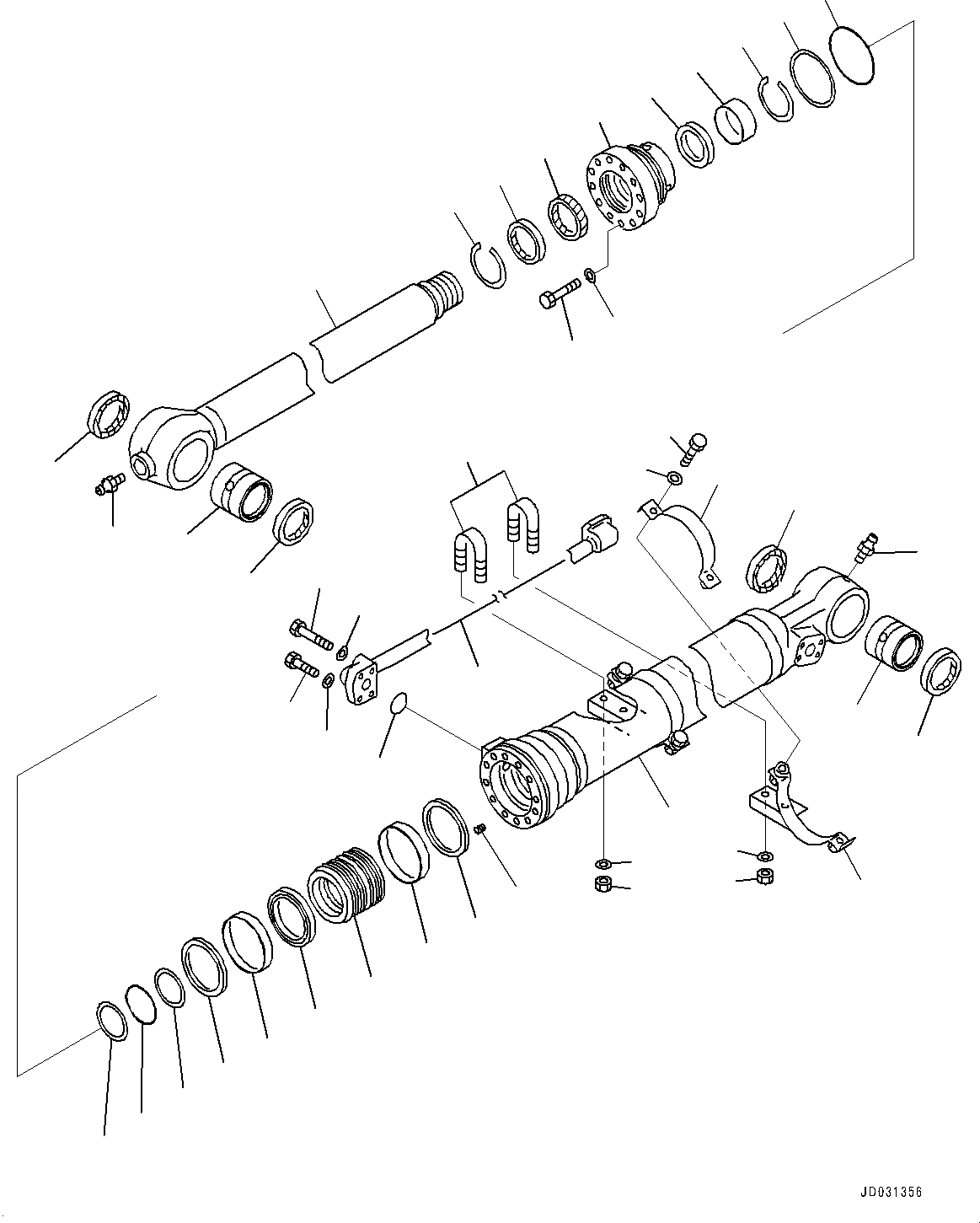 JD031356