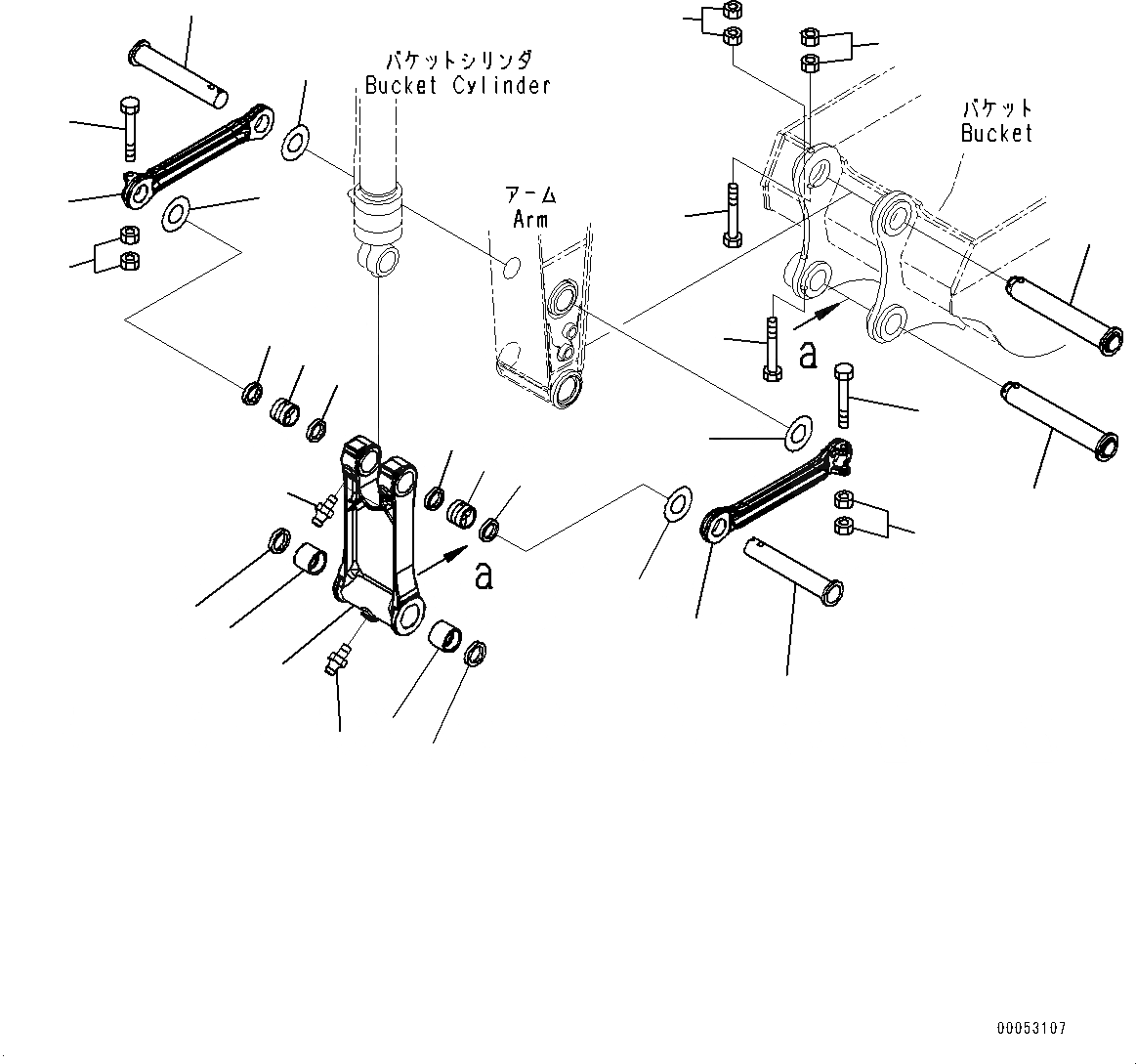 バケットシリンダ
Bucket Cylinder

バケット
Bucket

アーム
Arm

a

a

00053107