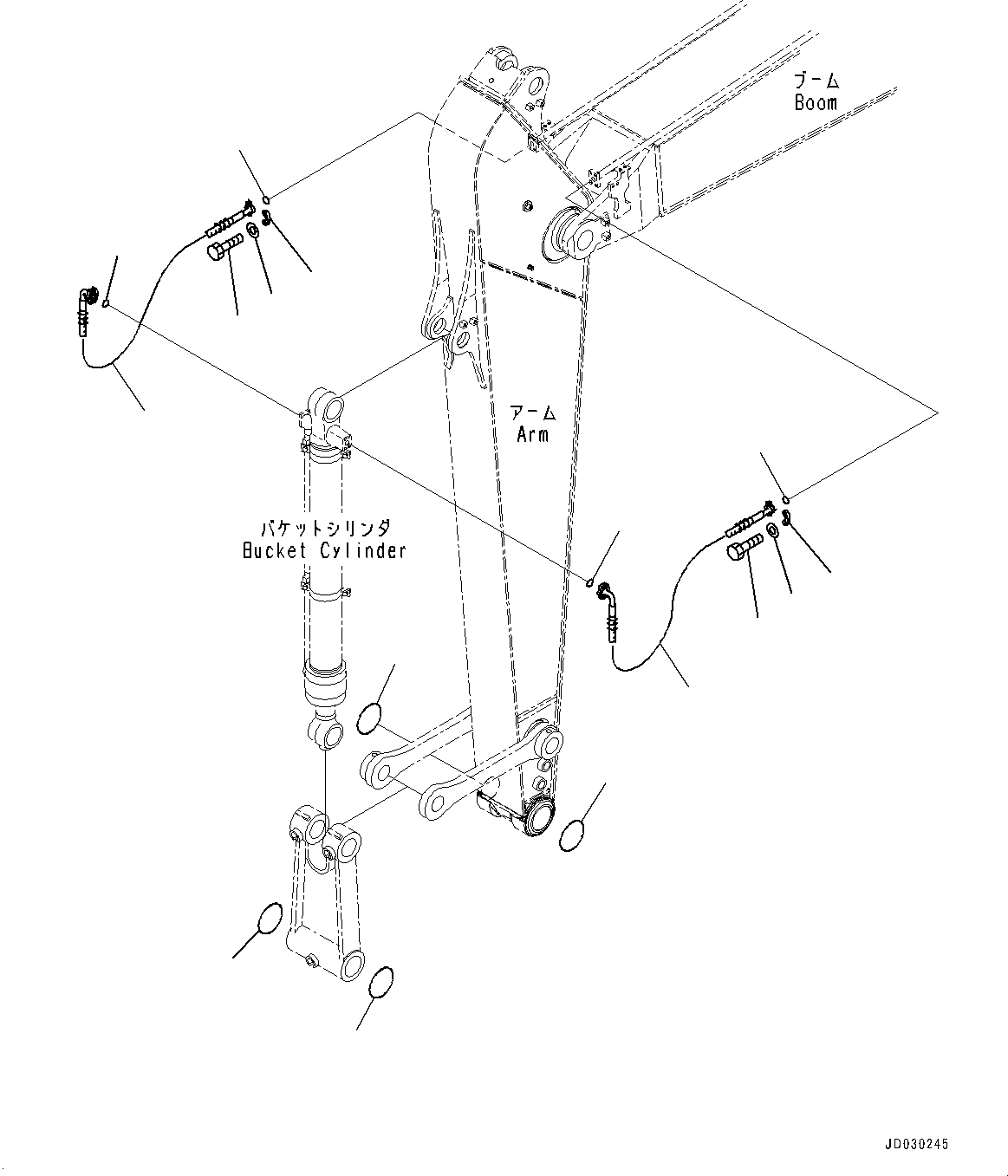 ブーム
Boom

アーム
Arm

バケットシリンダ
Bucket Cylinder

JD030245