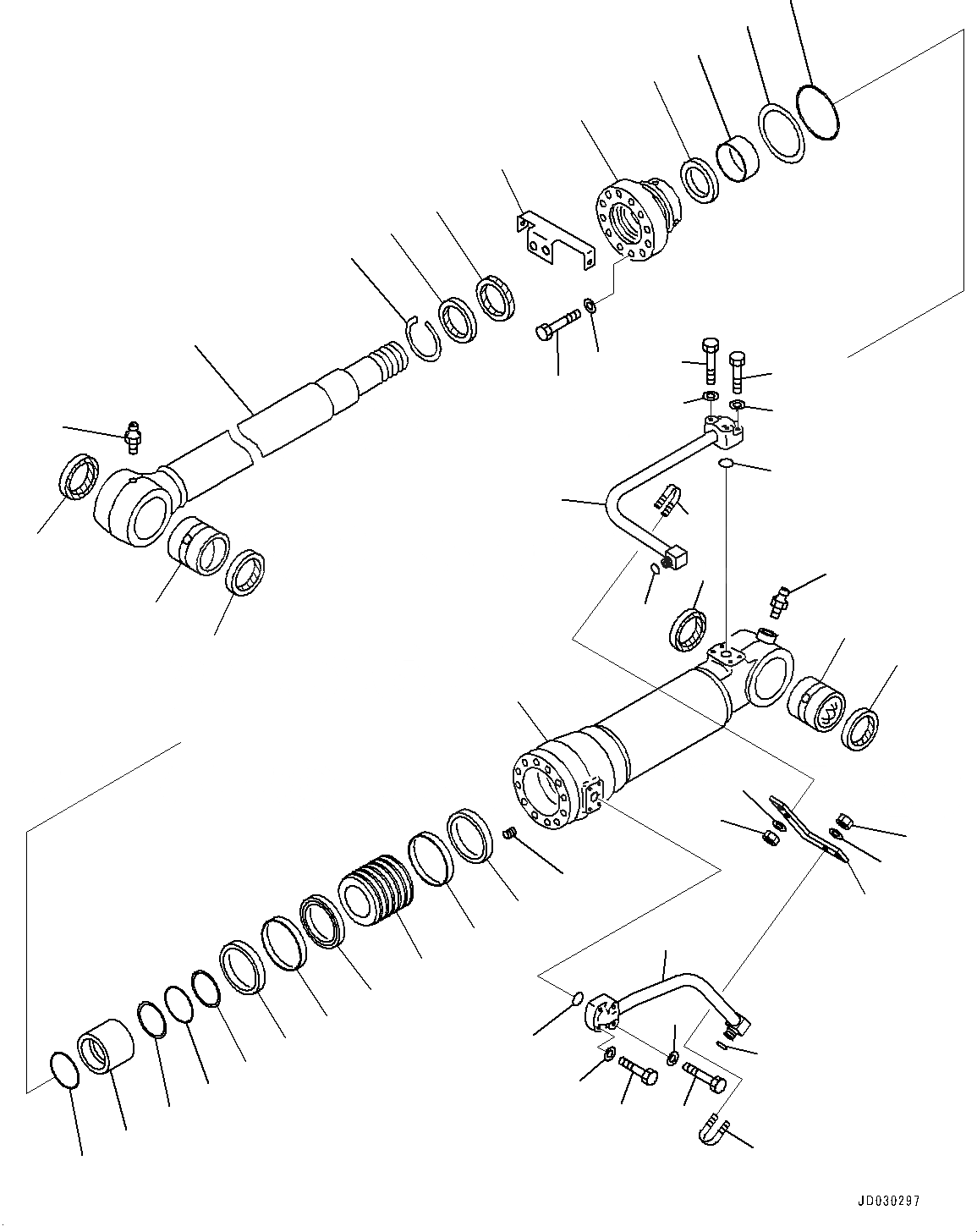 JD030297