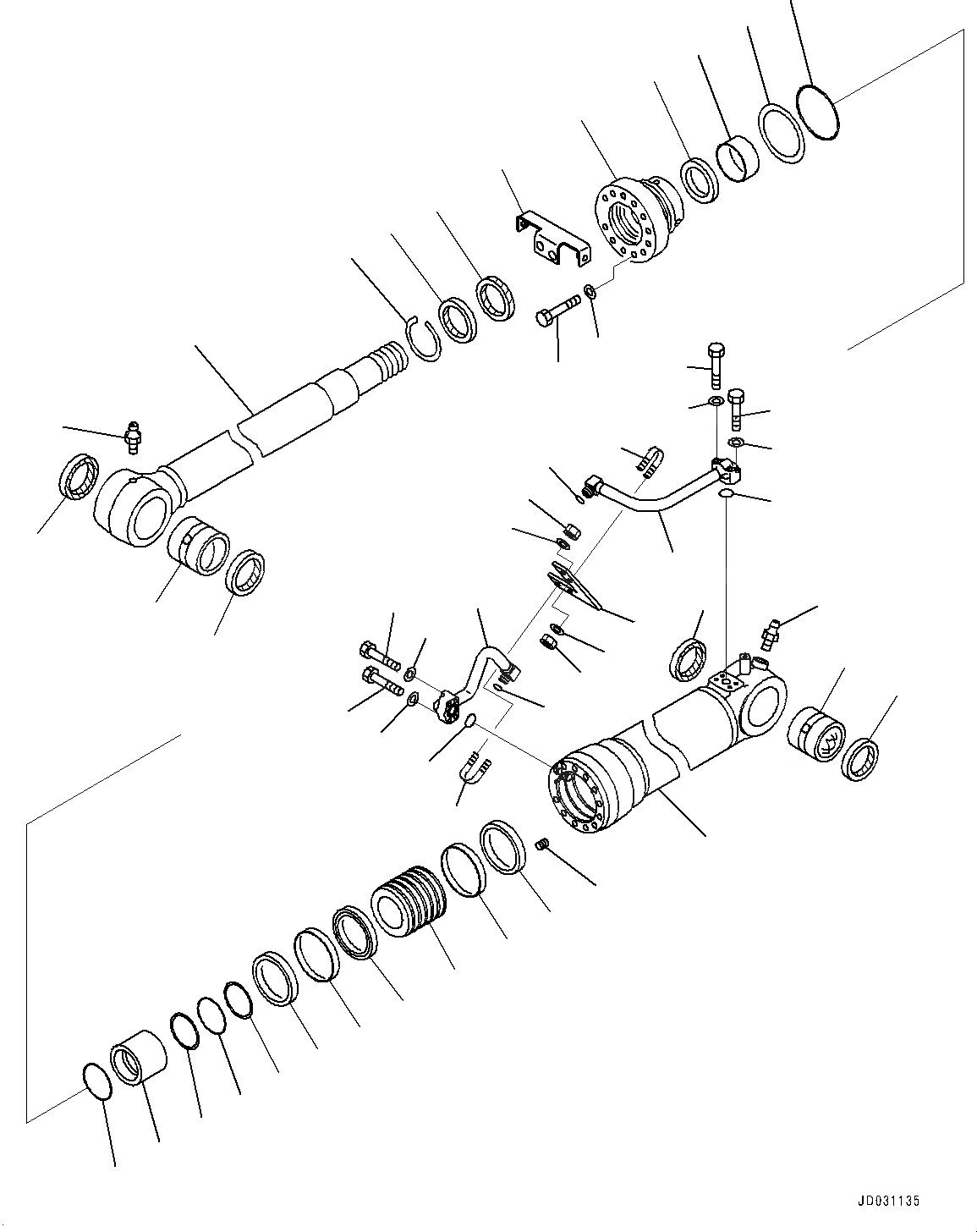 JD031135