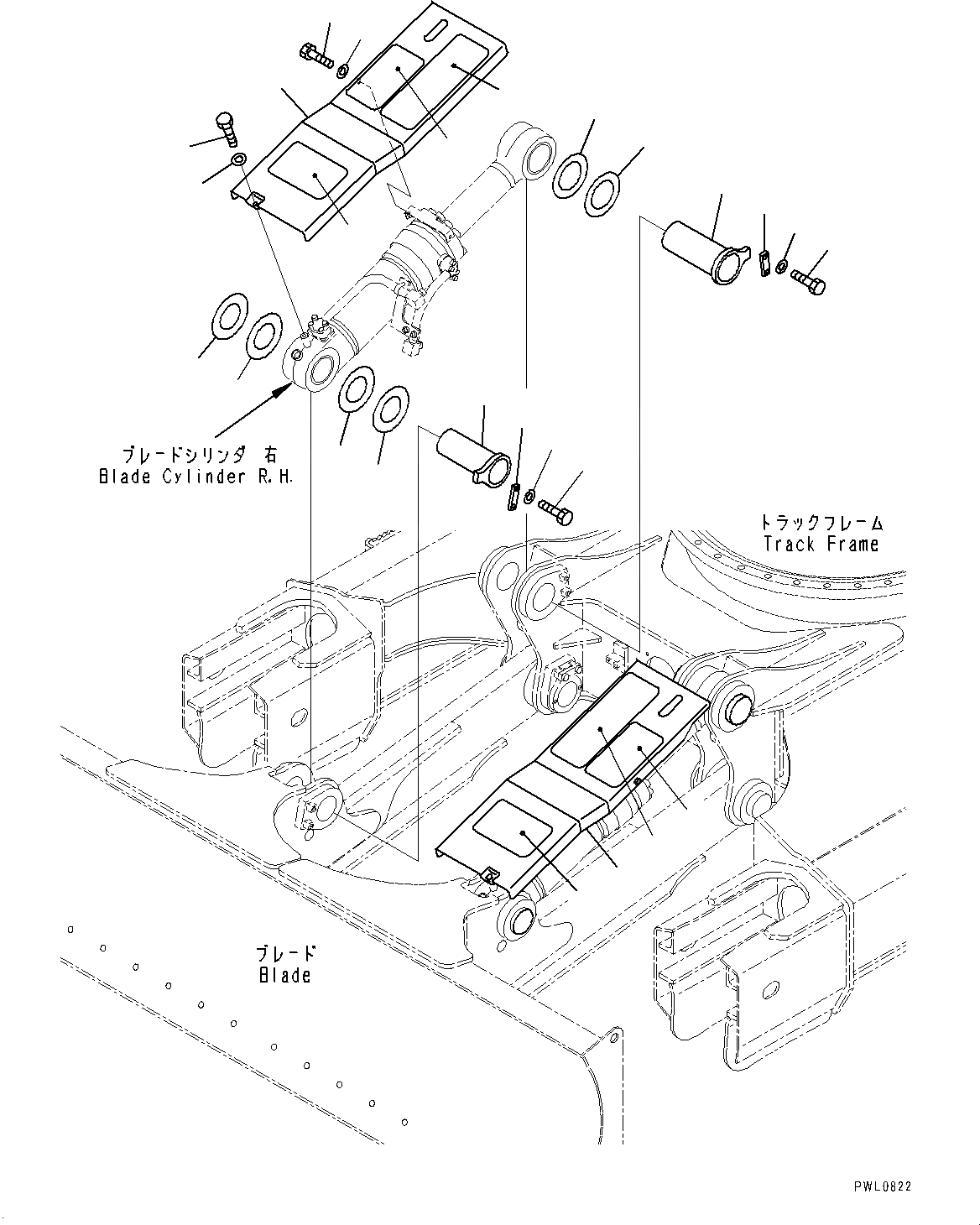 ブレードシリンダ 右
Blade Cylinder R.H.

トラックフレーム
Track Frame

ブレード
Blade

PWL0822