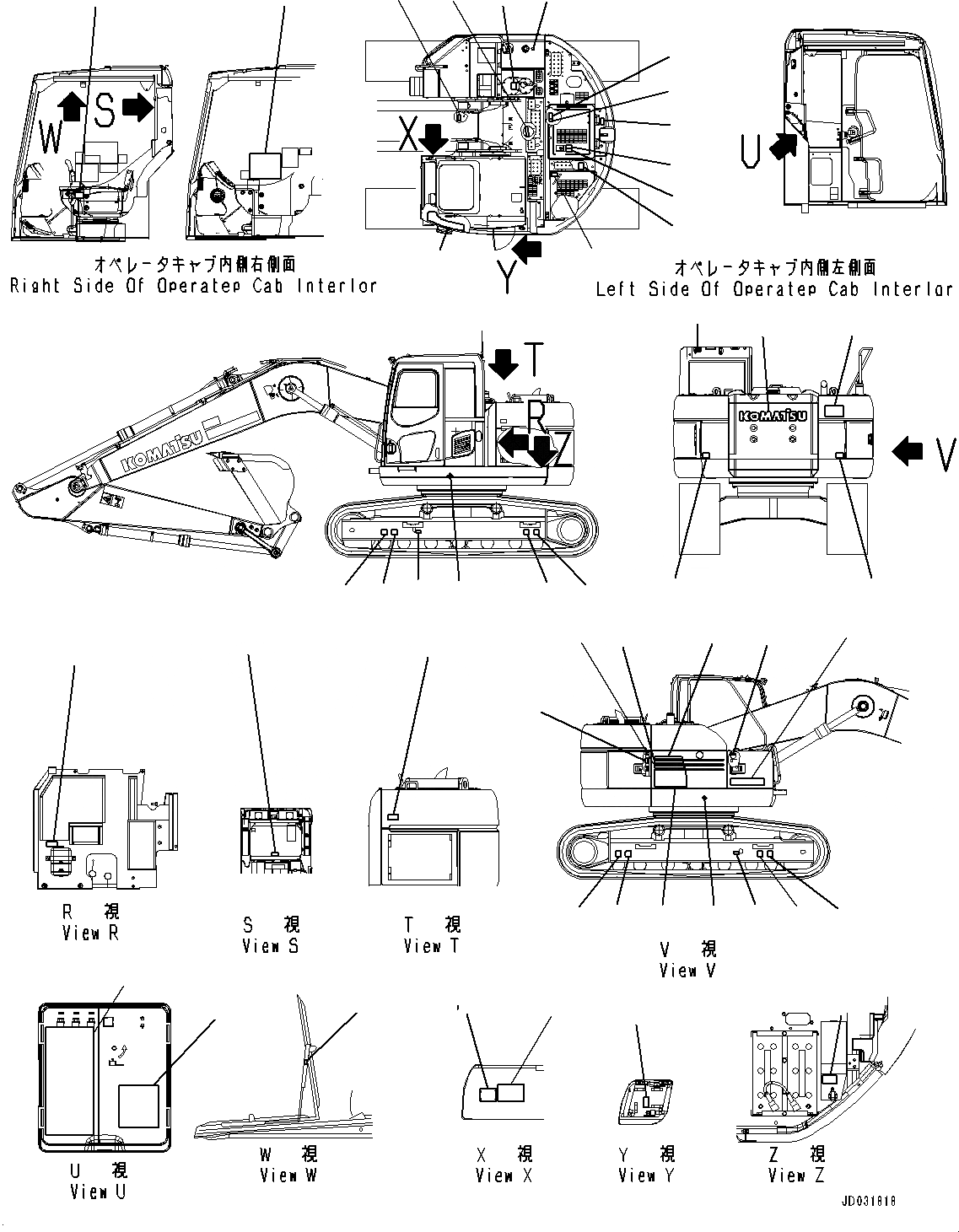 W
S
X
Y
U

オペレータキャブ内側右側面
Right Side Of Operater Cab Interior

オペレータキャブ内側左側面
Left Side Of Operater Cab Interior

T
R
Z
KOMATSU
KOMATSU
V

R 視
View R

S 視
View S

T 視
View T

V 視
View V

U 視
View U

W 視
View W

X 視
View X

Y 視
View Y

Z 視
View Z

JD031818