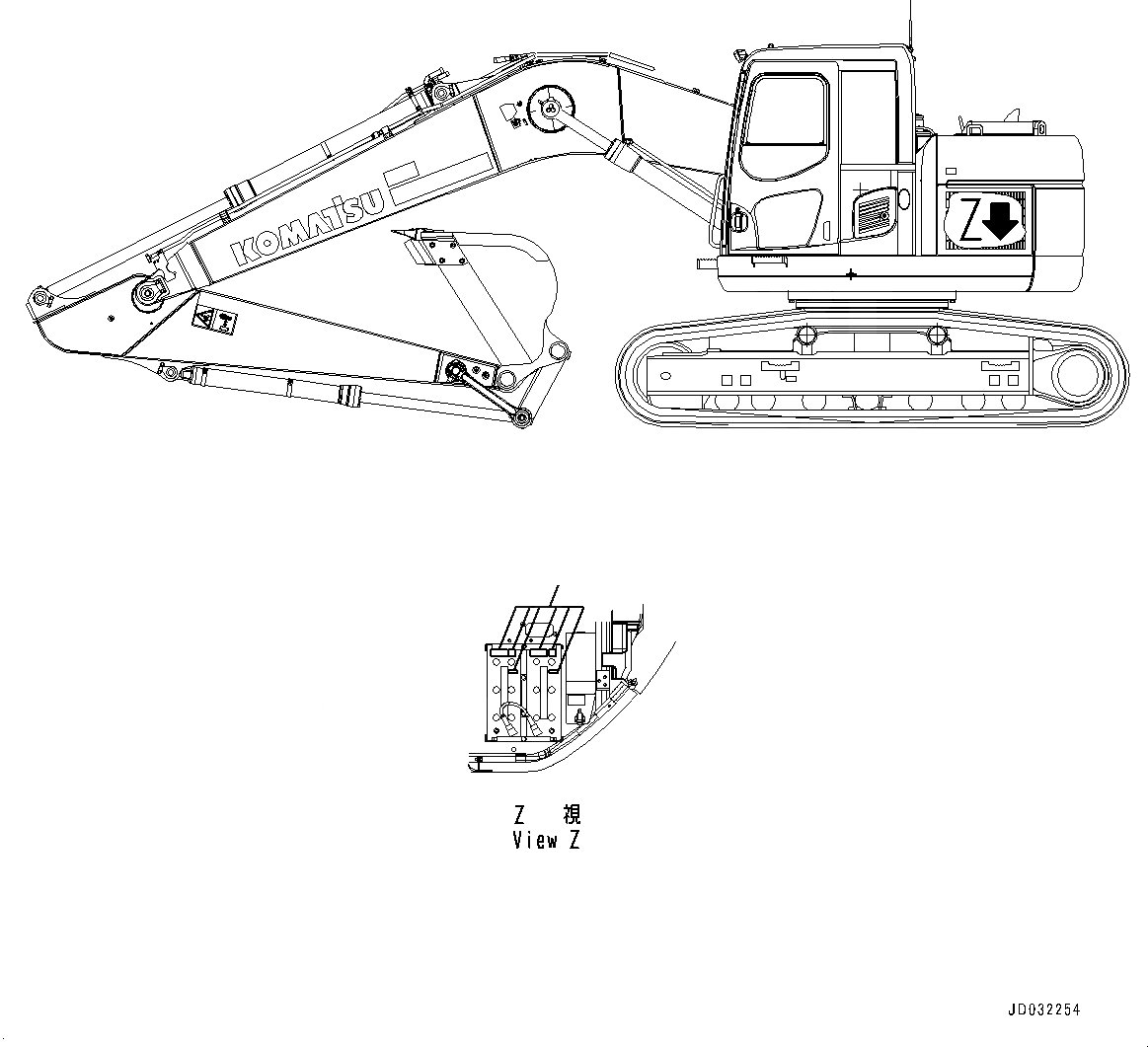 KOMATSU

Z

Z 視
View Z

JD032254