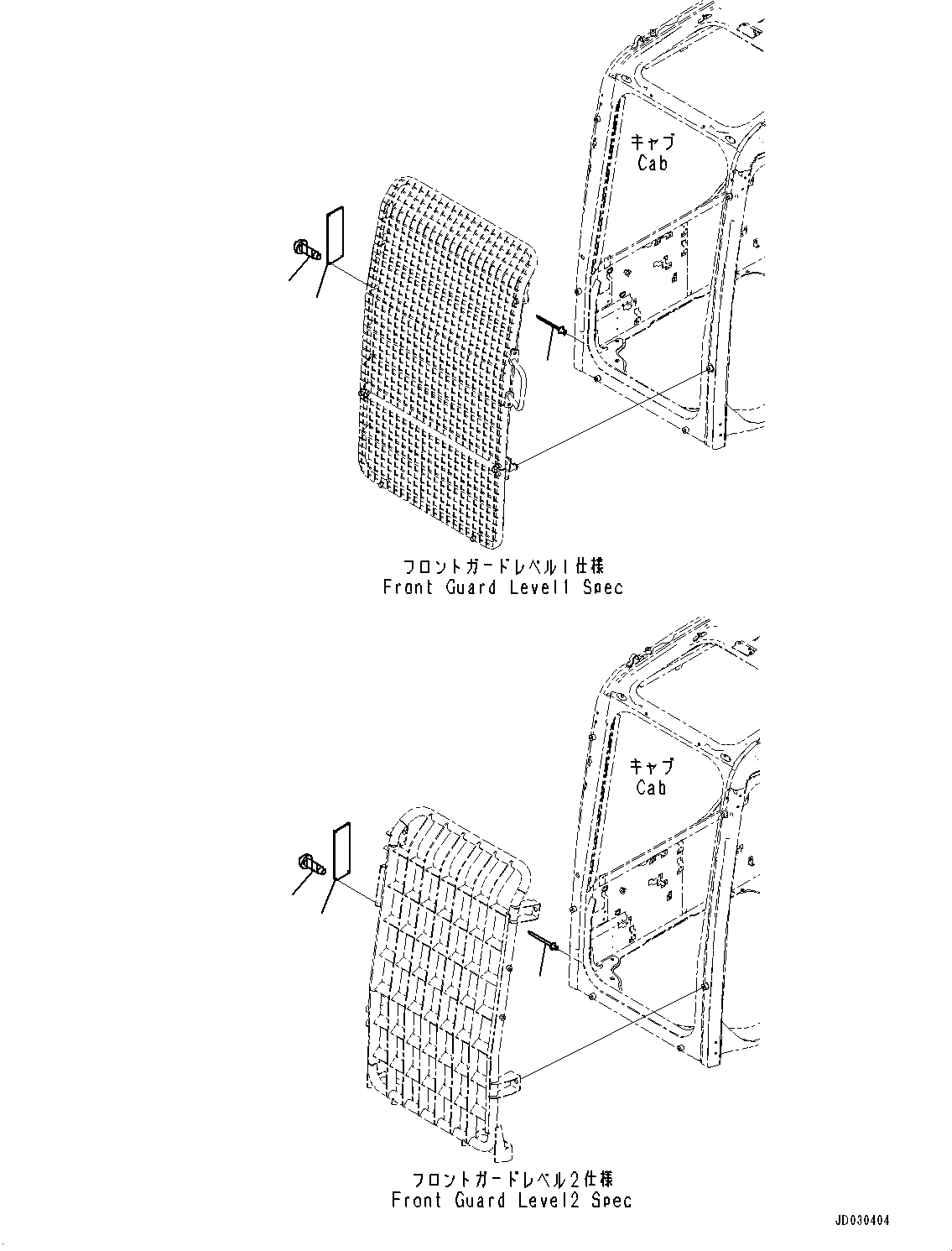 キャブ
Cab

フロントガードレベル1仕様
Front Guard Level1 Spec

キャブ
Cab

フロントガードレベル2仕様
Front Guard Level2 Spec

JD030404