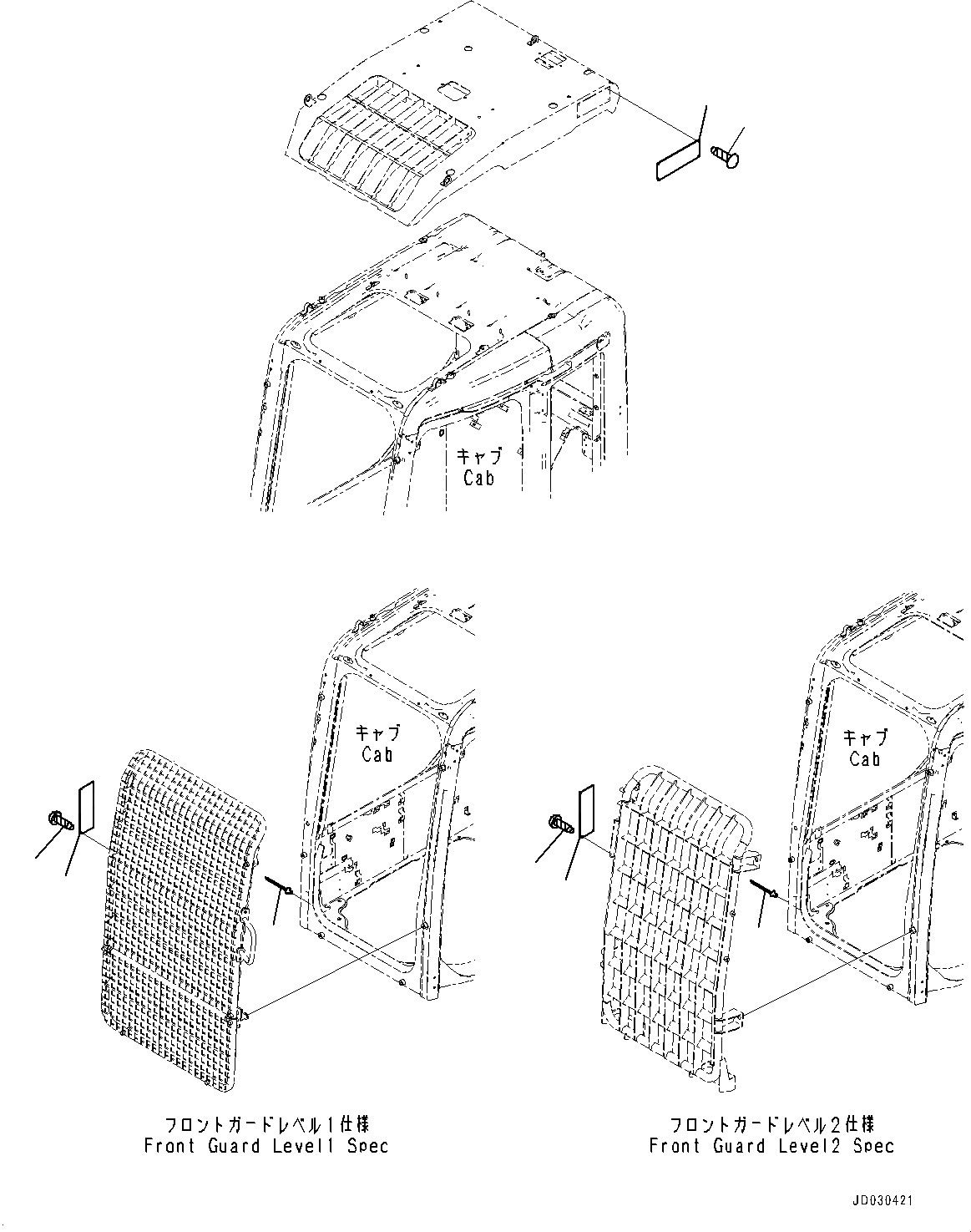 キャブ
Cab

キャブ
Cab

キャブ
Cab

フロントガードレベル1仕様
Front Guard Level1 Spec

フロントガードレベル2仕様
Front Guard Level2 Spec

JD030421