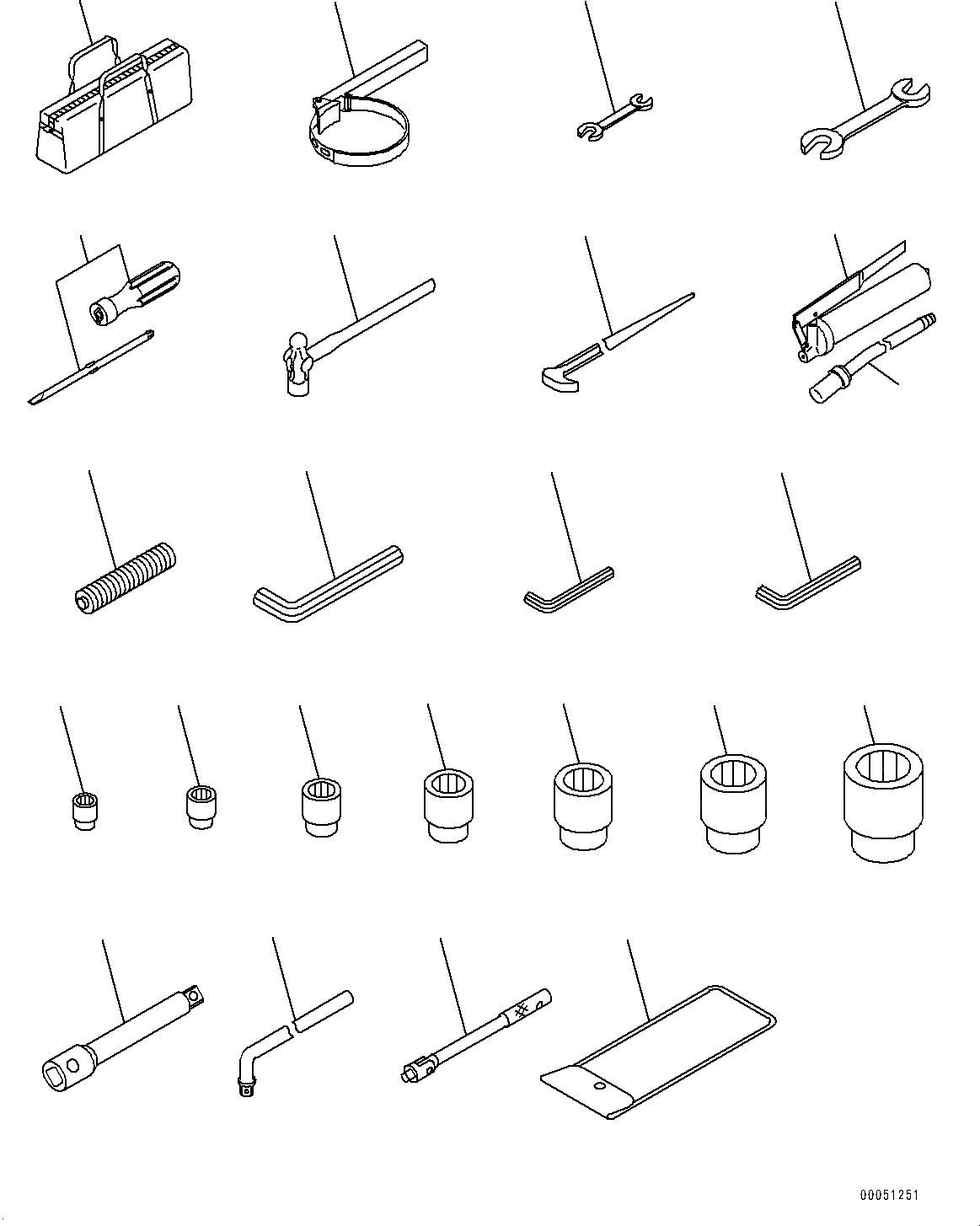 00051251