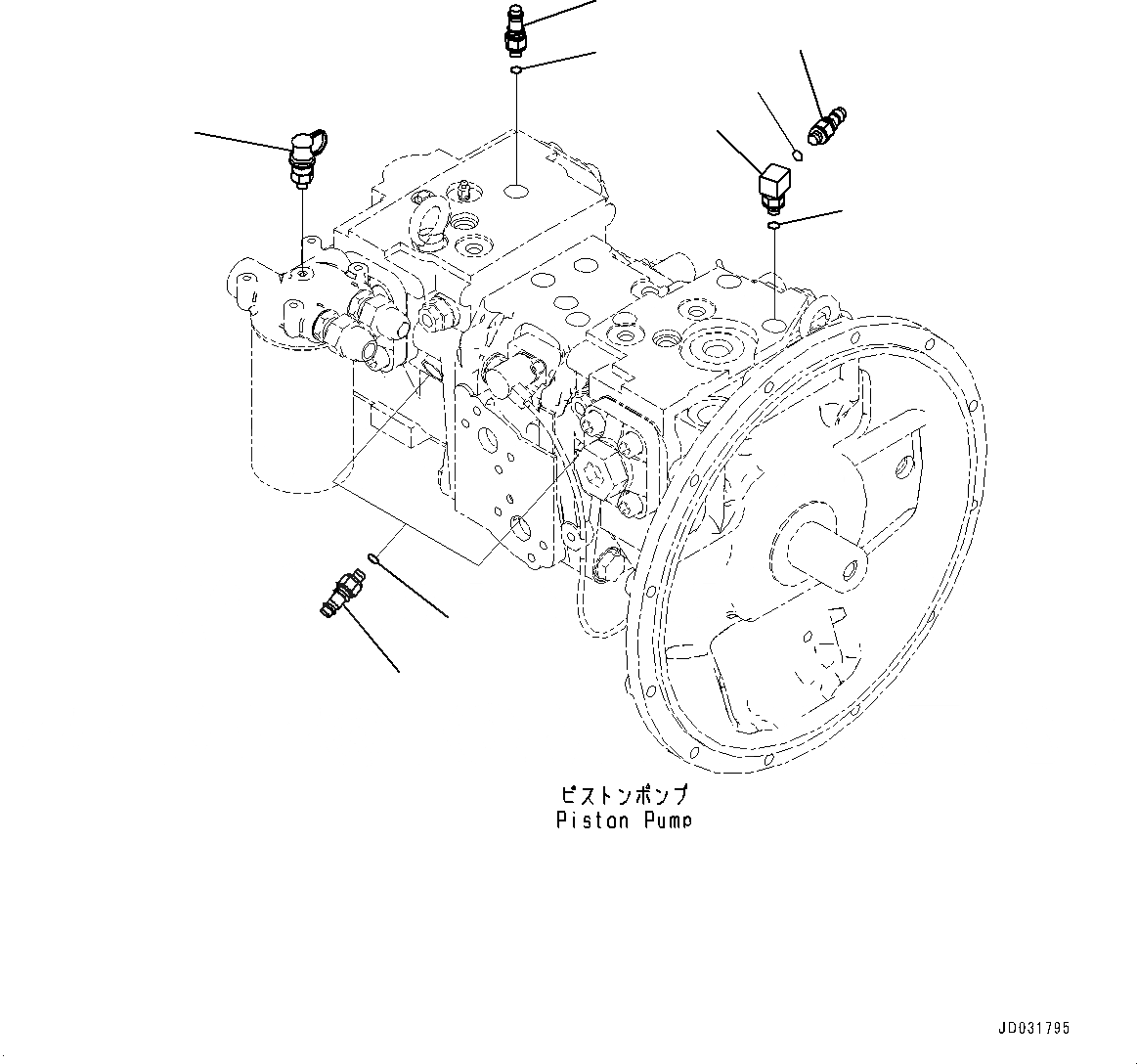 ピストンポンプ
Piston Pump

JD031795