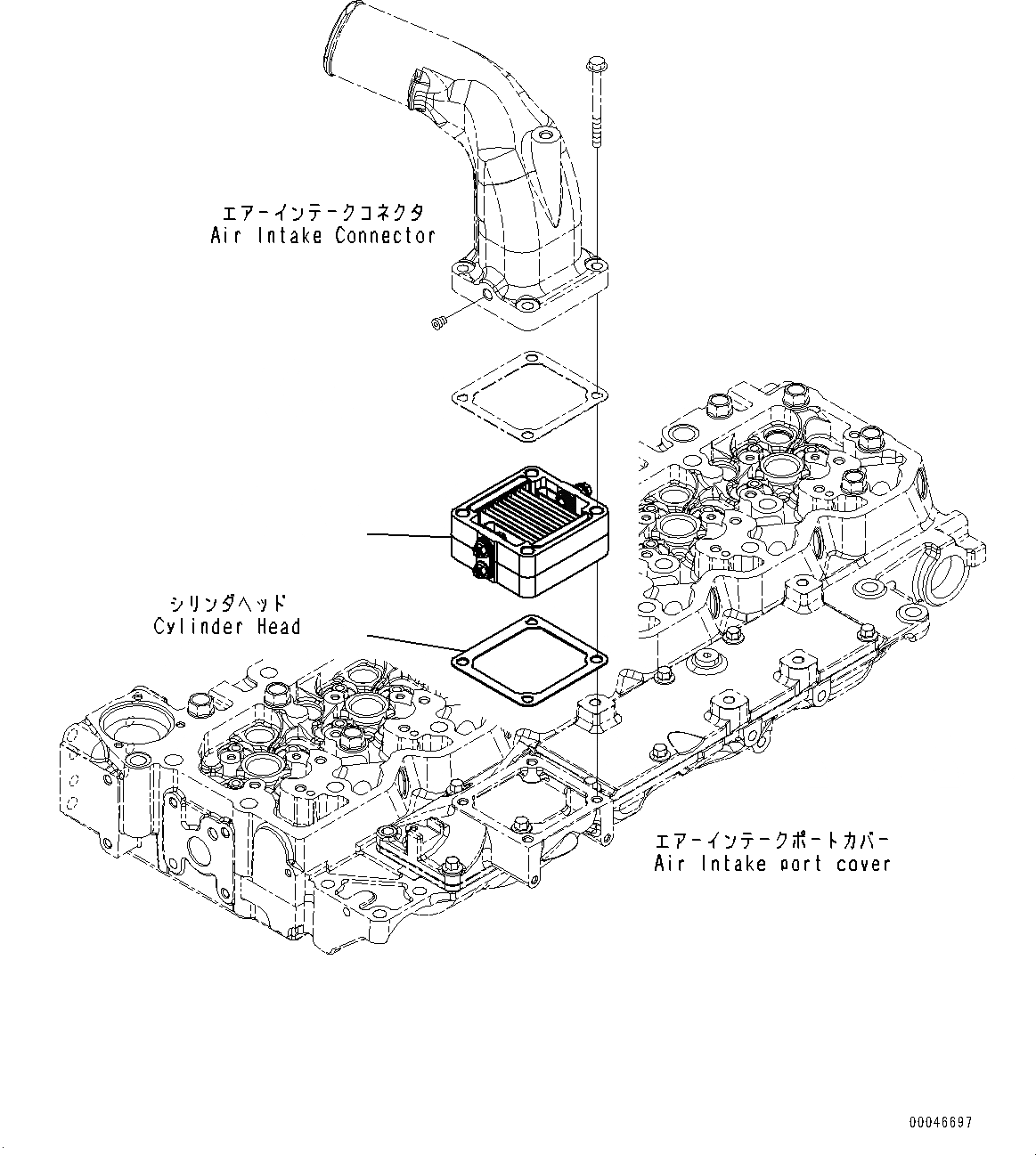 エアーインテークコネクタ
Air Intake Connector

シリンダヘッド
Cylinder Head

エアーインテークポートカバー
Air Intake port cover

00046697