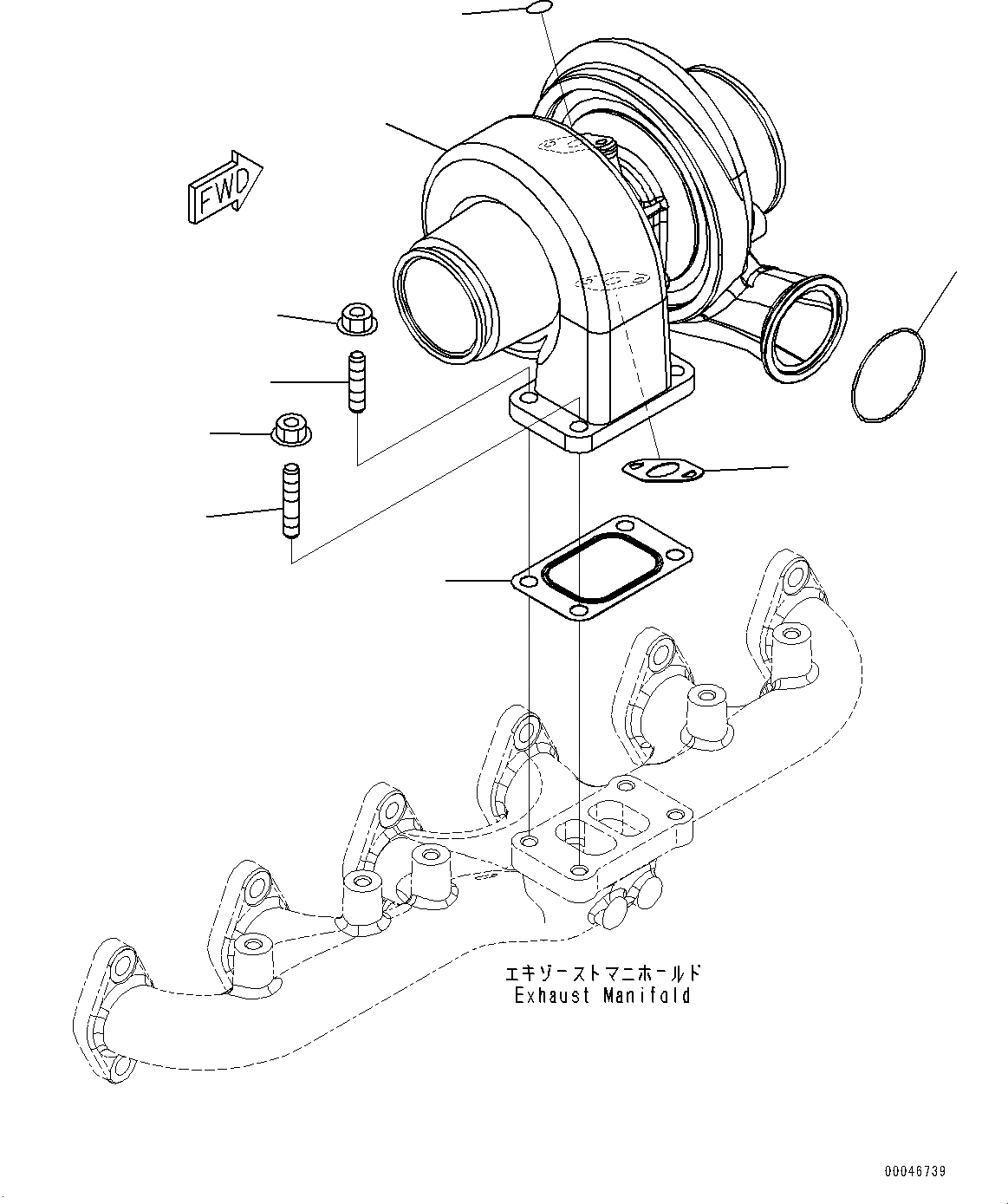 FWD

エキゾーストマニホールド
Exhaust Manifold

00046739