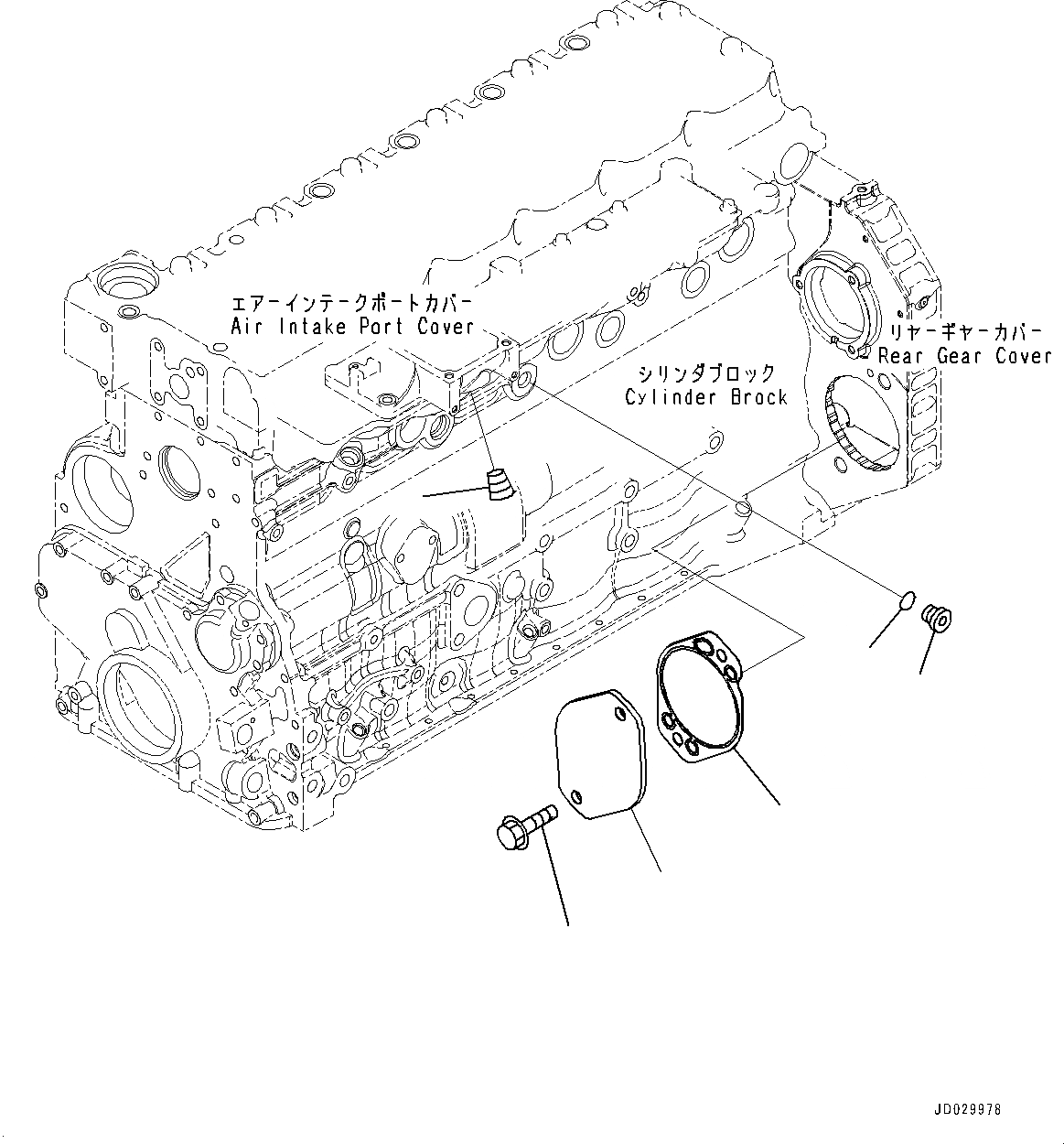 エアーインテークポートカバー
Air Intake Port Cover

リヤーギヤーカバー
Rear Gear Cover

シリンダブロック
Cylinder Brock

JD029978