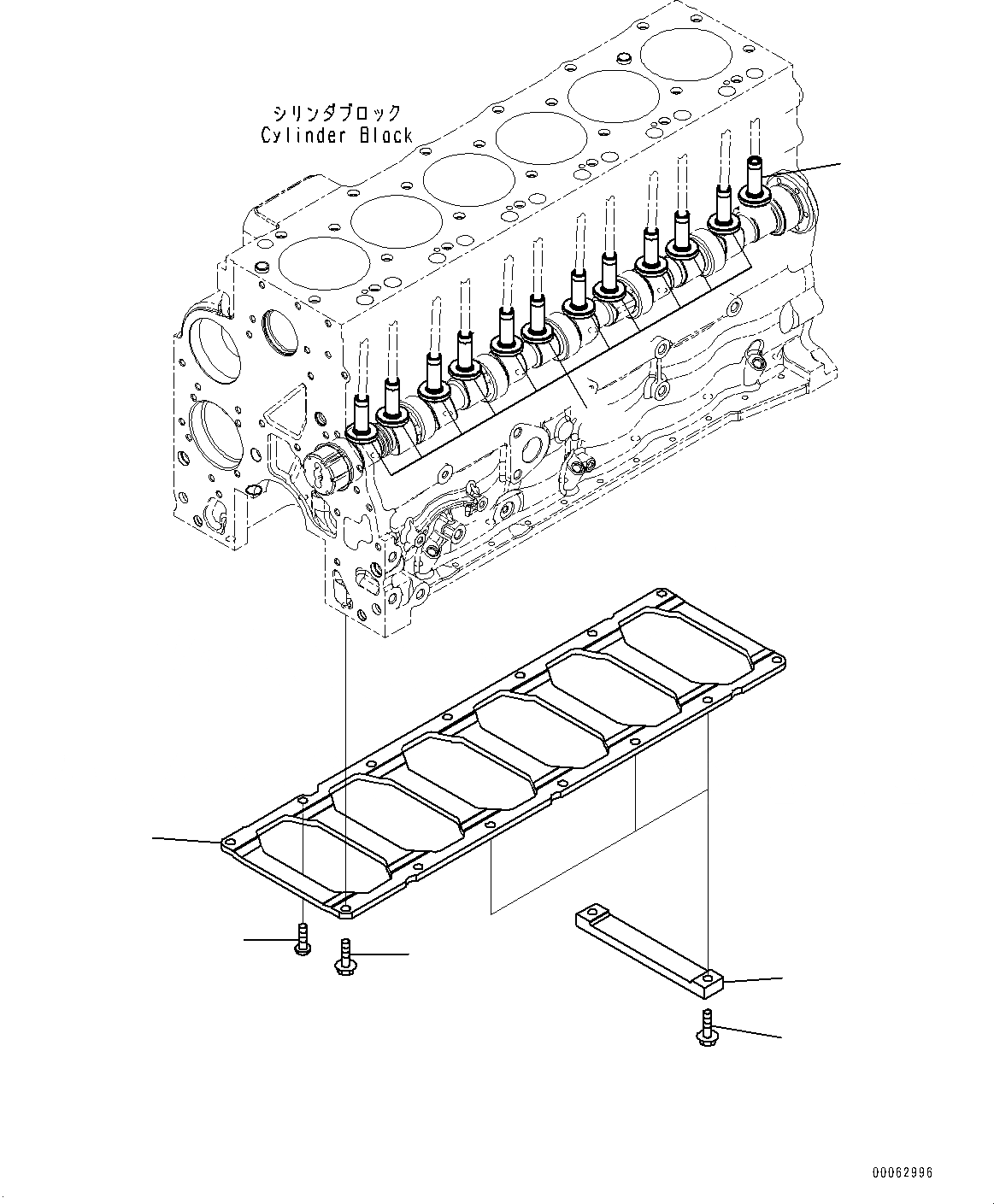 シリンダブロック
Cylinder Block

00062996