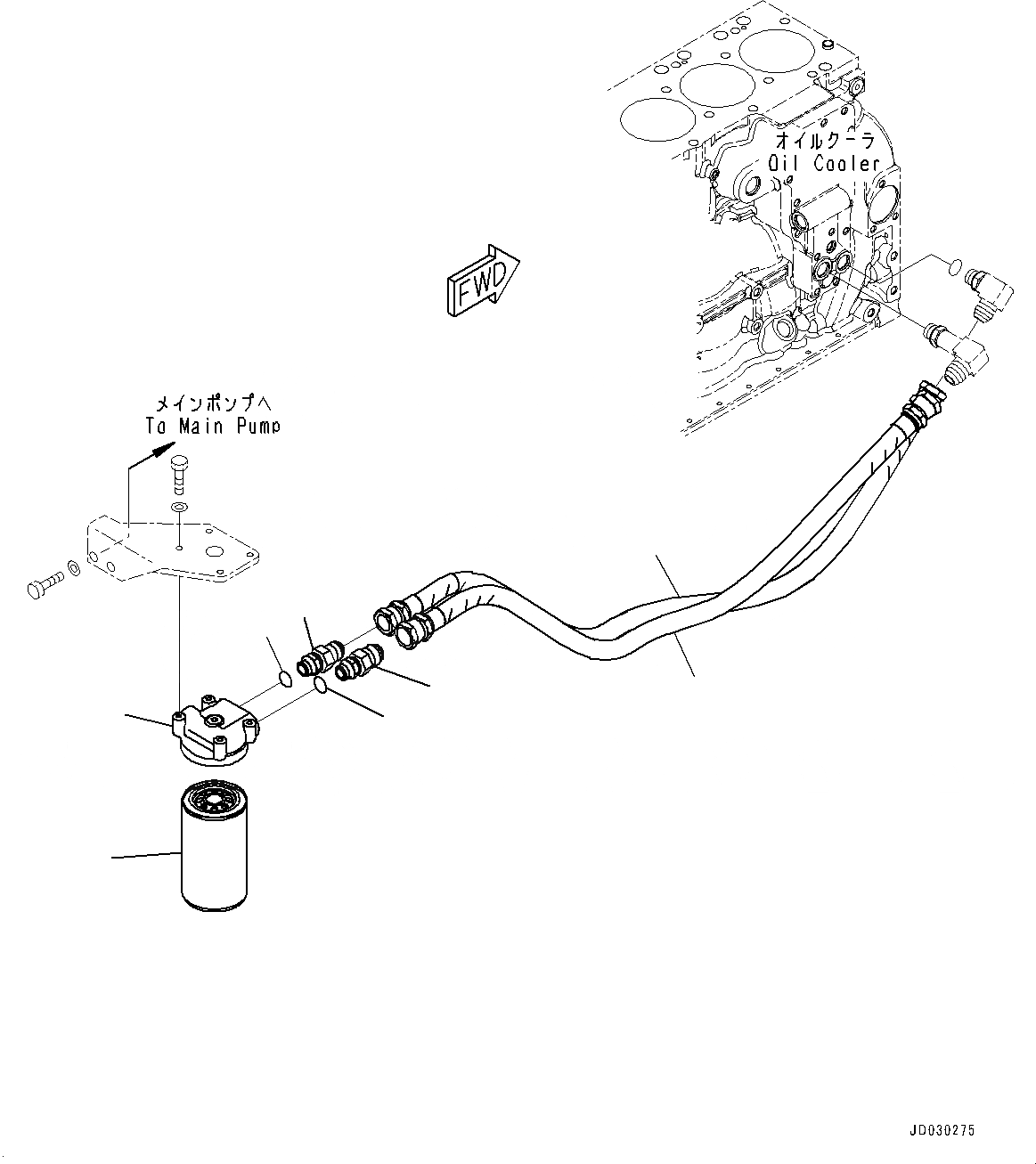 オイルクーラ
Oil Cooler

FWD

メインポンプへ
To Main Pump

JD030275