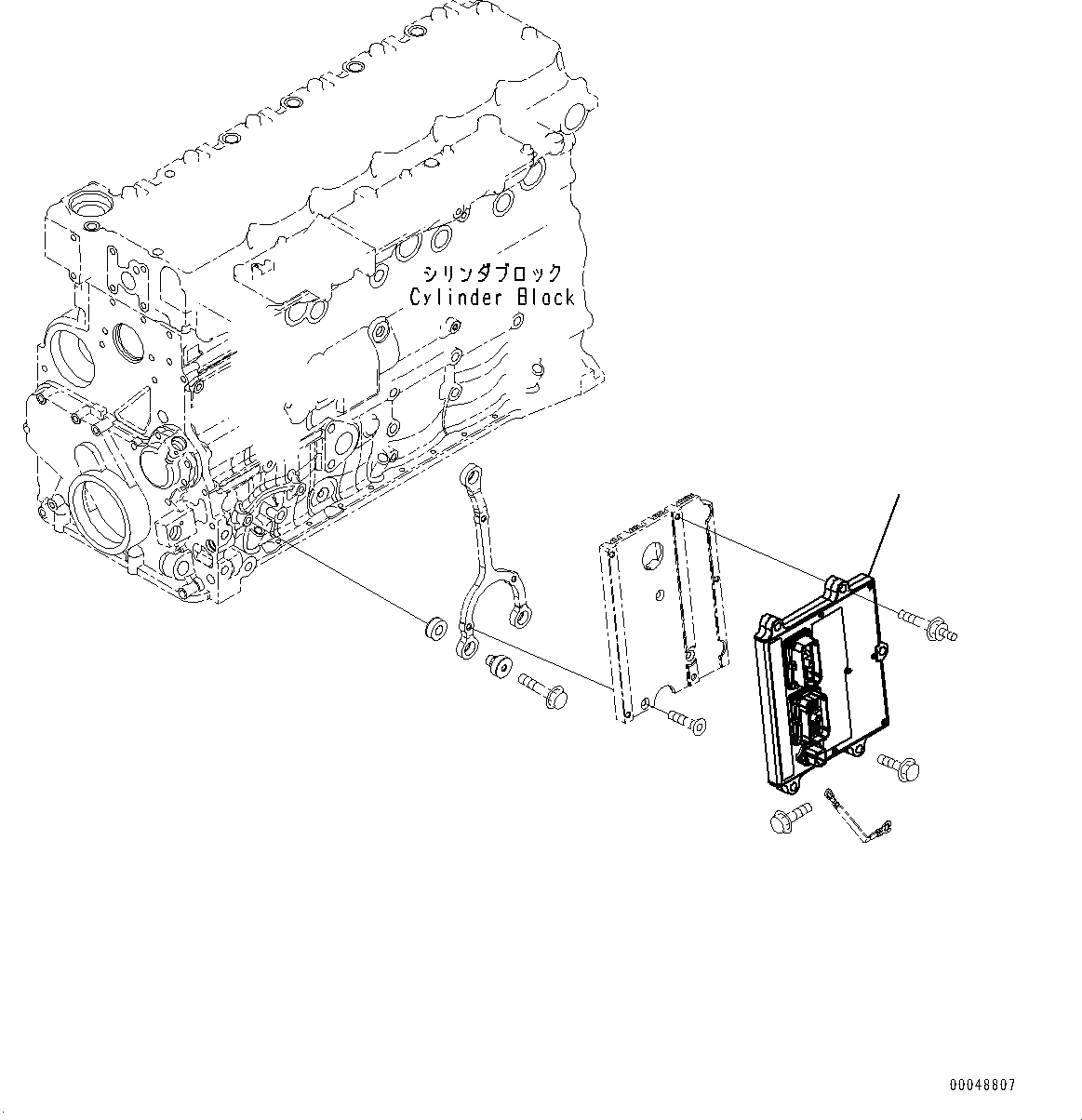 シリンダブロック
Cylinder Block

00048807