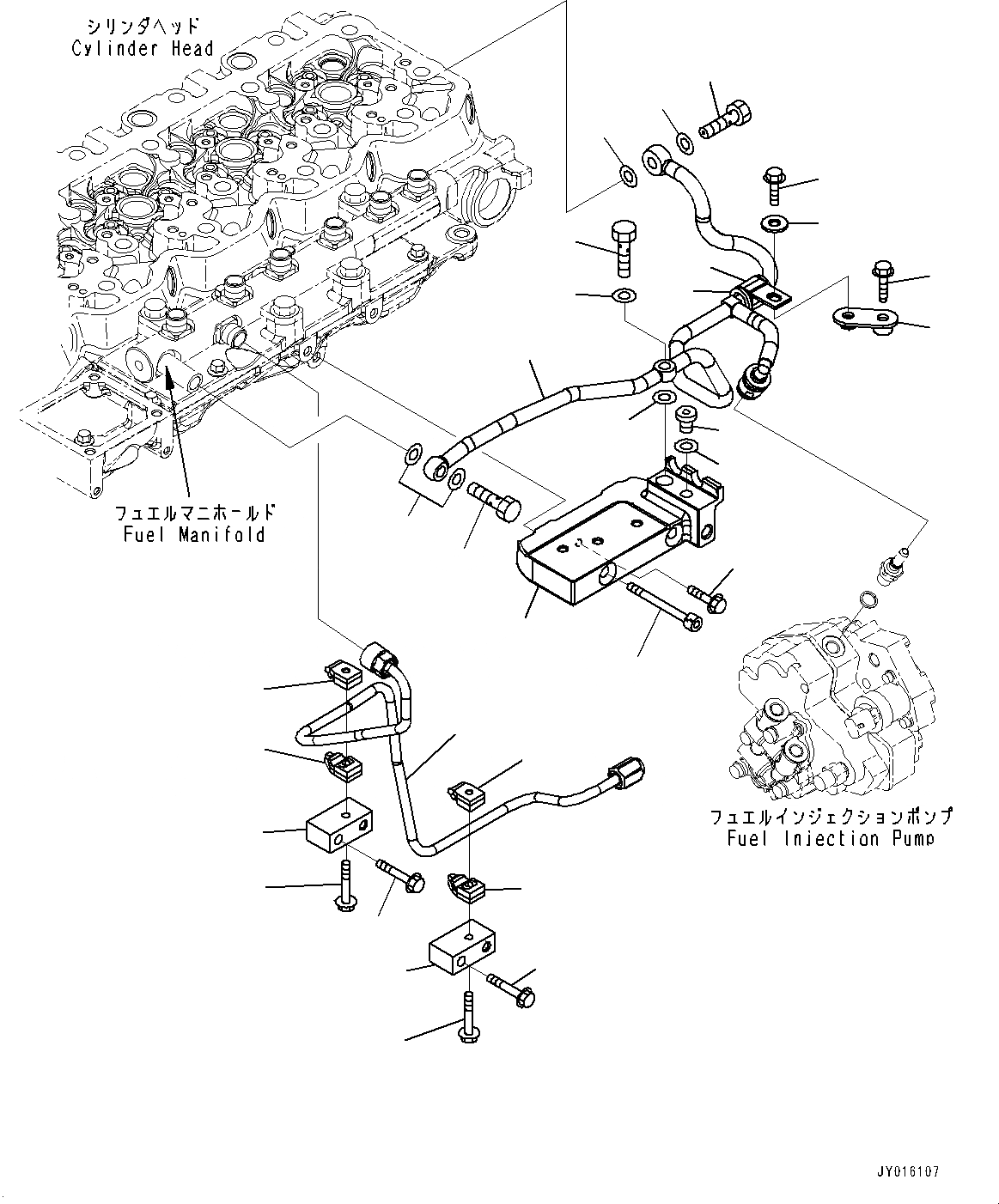 シリンダヘッド
Cylinder Head

フュエルマニホールド
Fuel Manifold

フュエルインジェクションポンプ
Fuel Injection Pump

JY016107