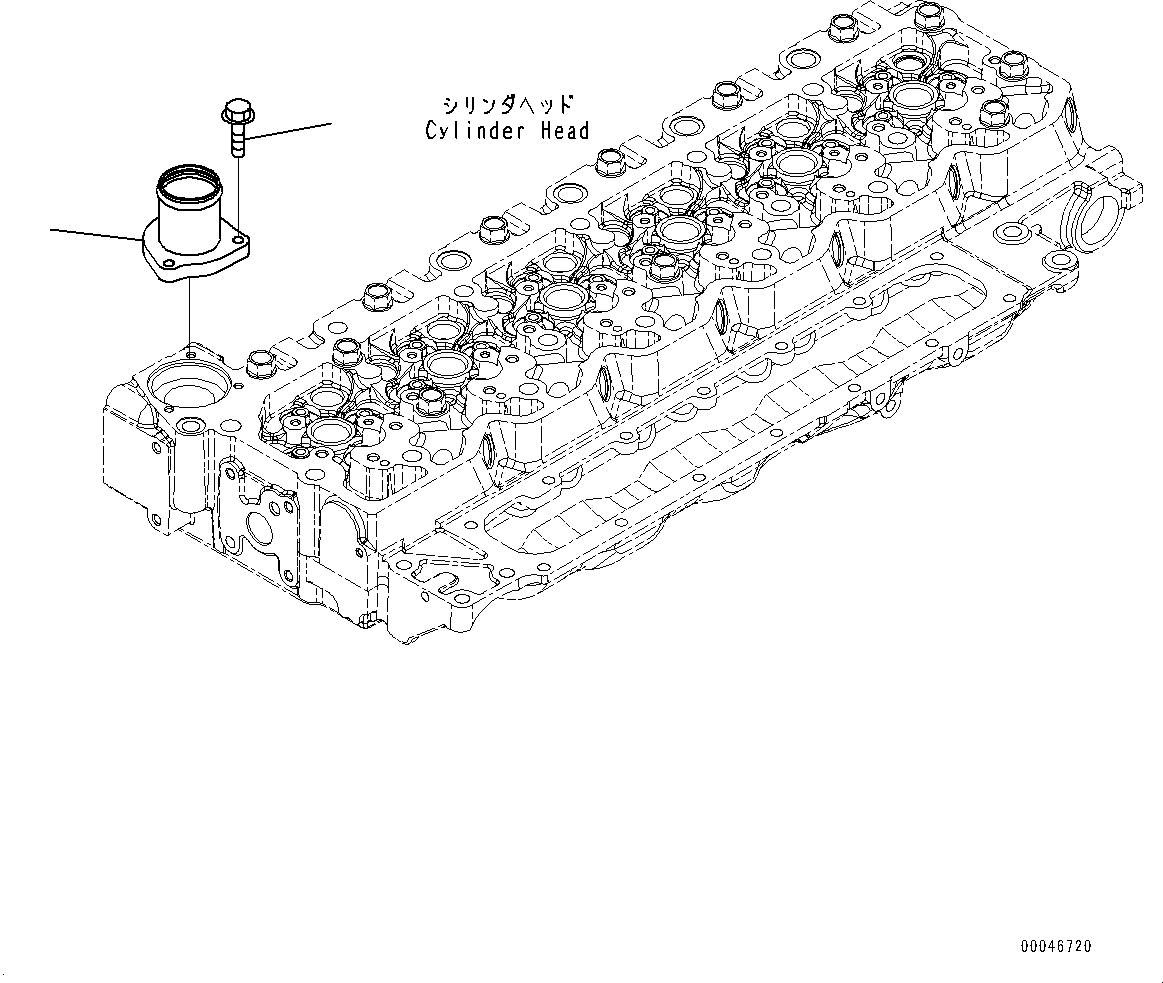 シリンダヘッド
Cylinder Head

00046720