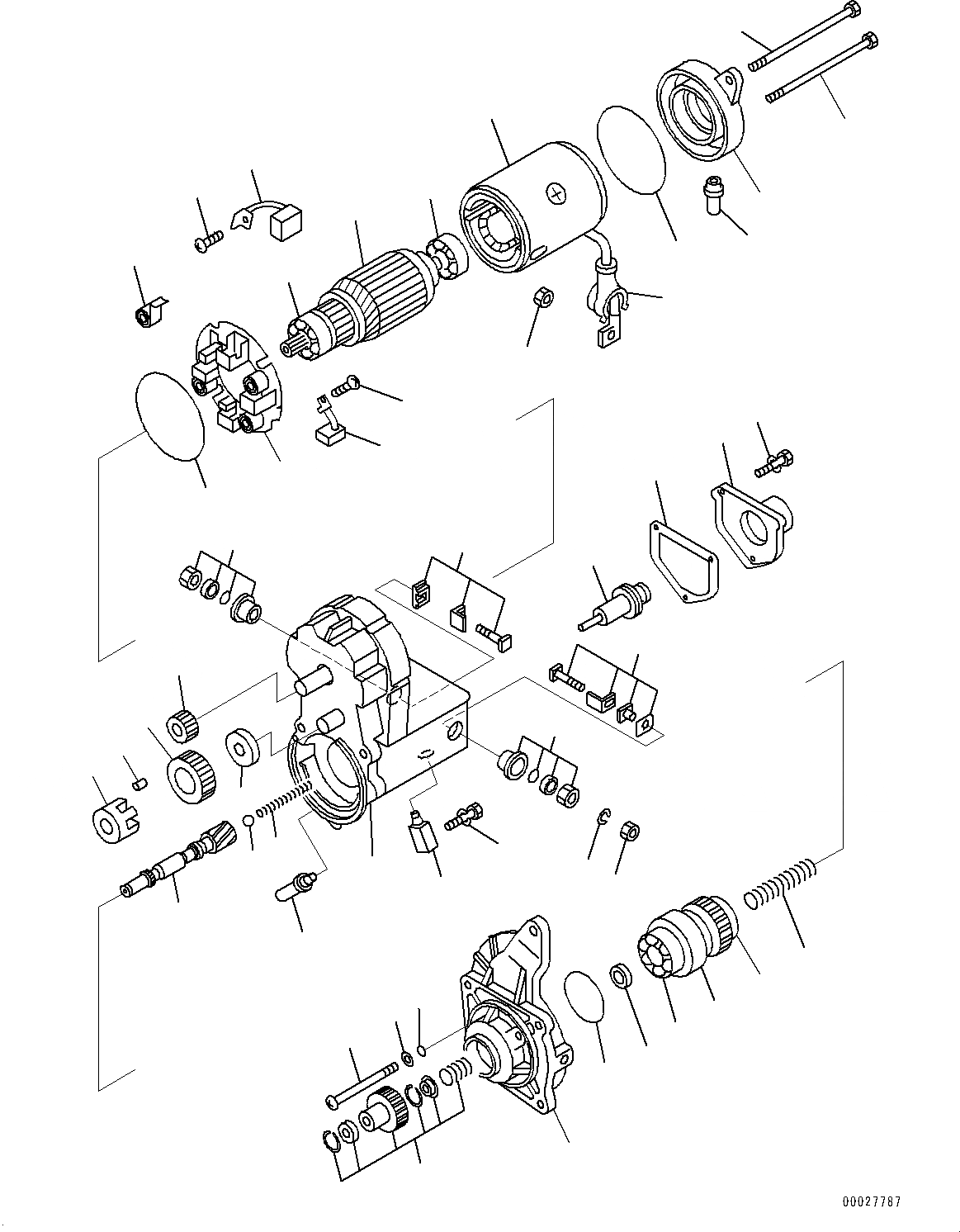 00027787