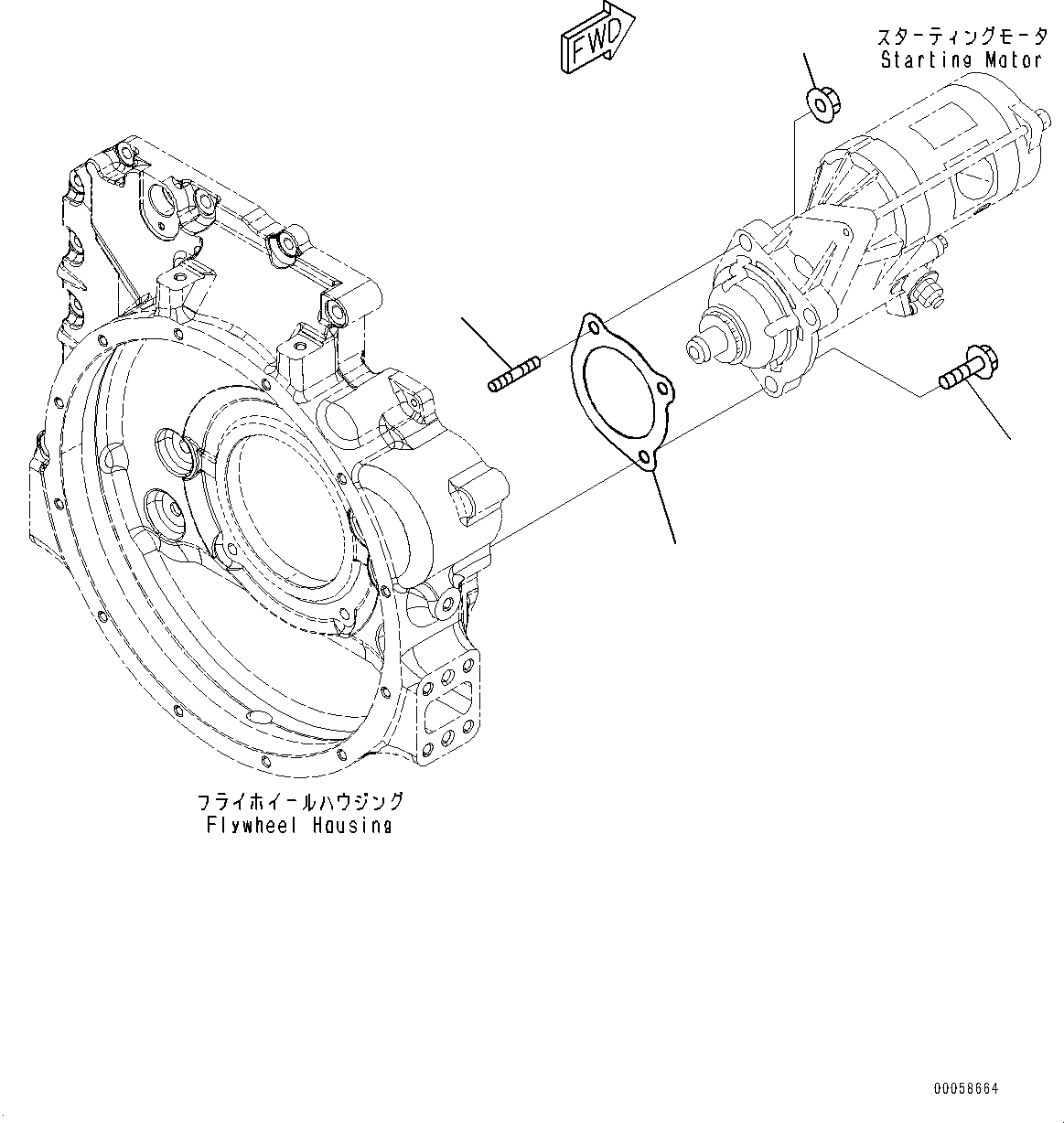 FWD

スターティングモータ
Starting Motor

フライホイールハウジング
Flywheel Housing

00058664