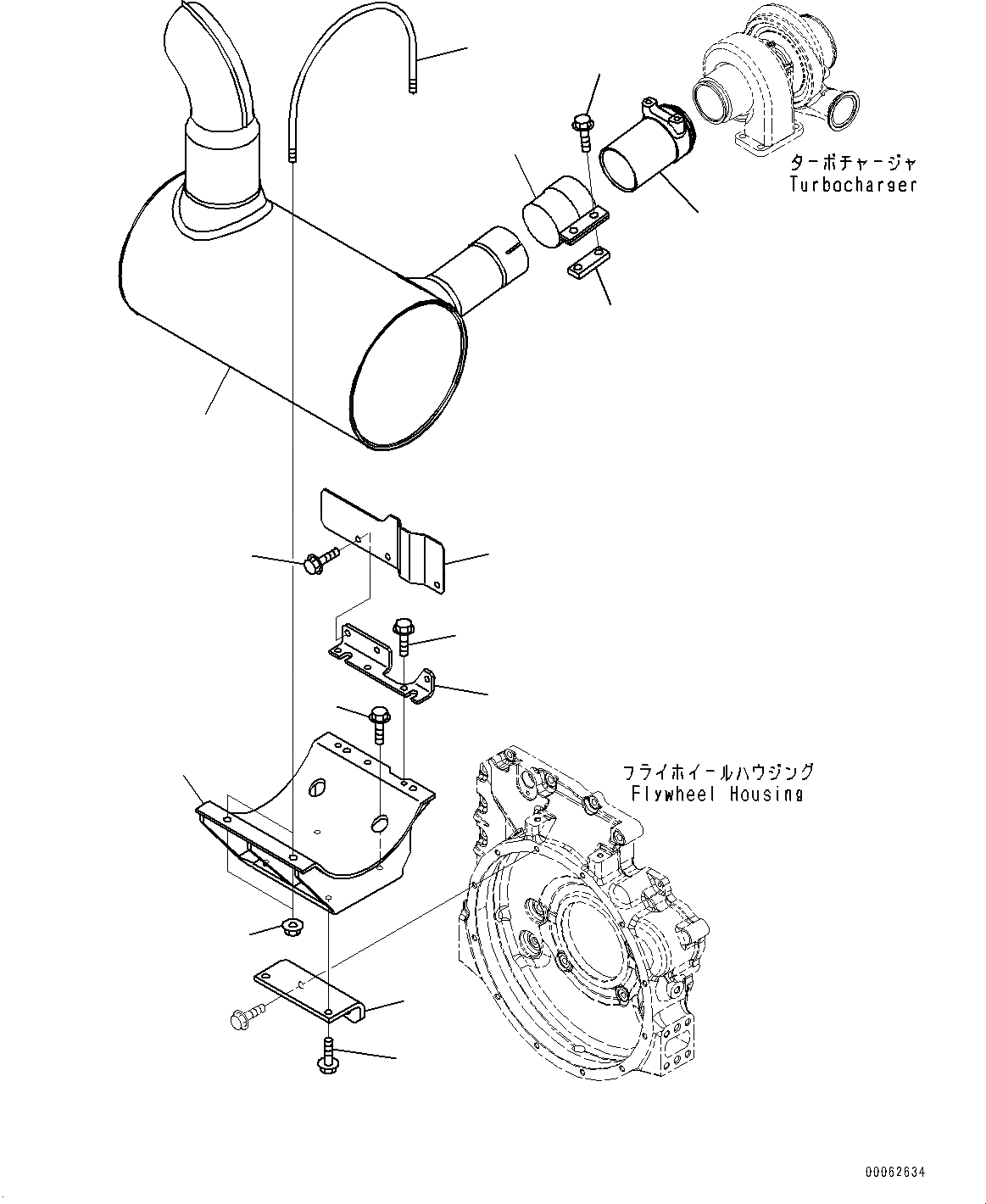 ターボチャージャ
Turbocharger

フライホイールハウジング
Flywheel Housing

00062634