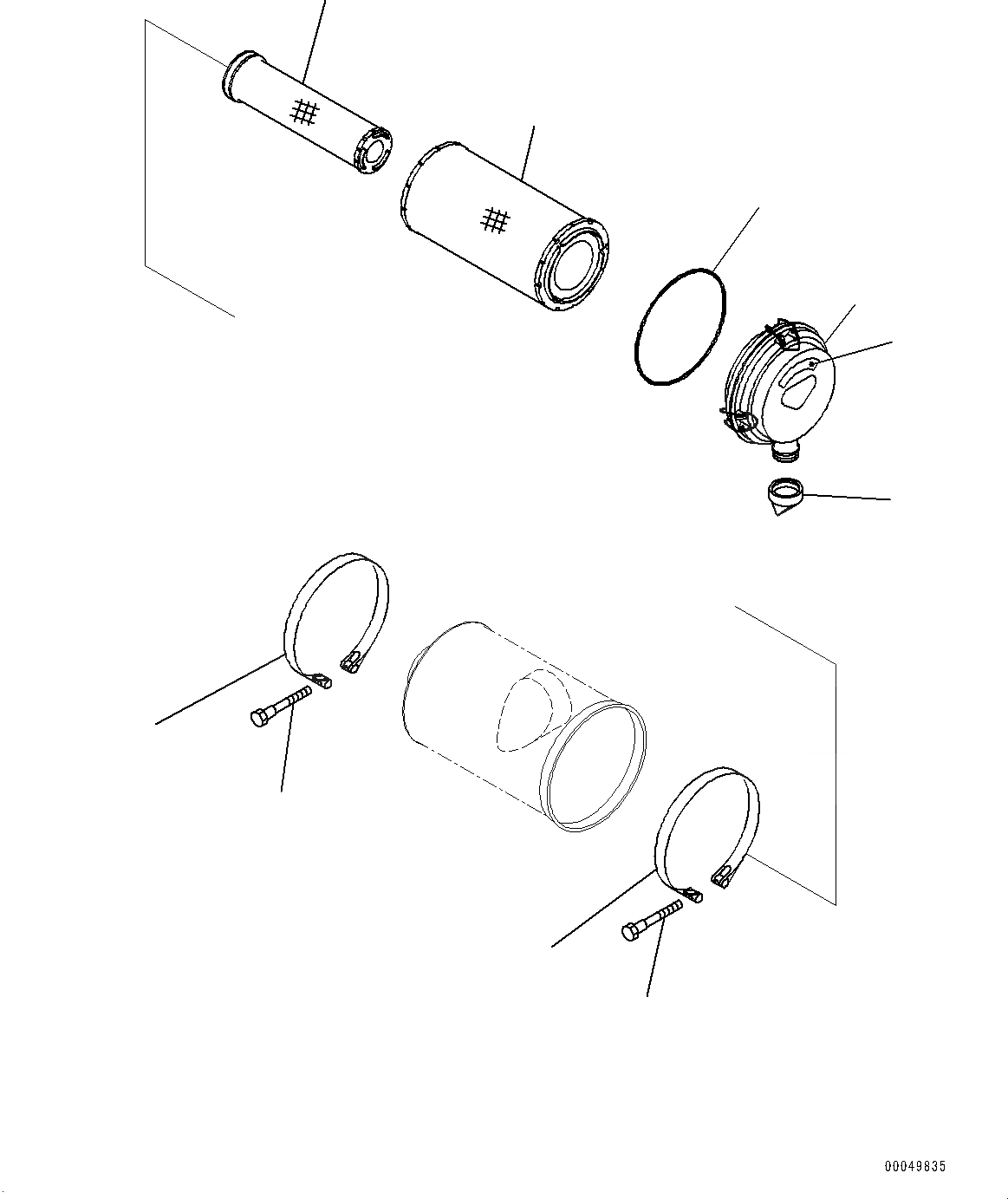 00049835