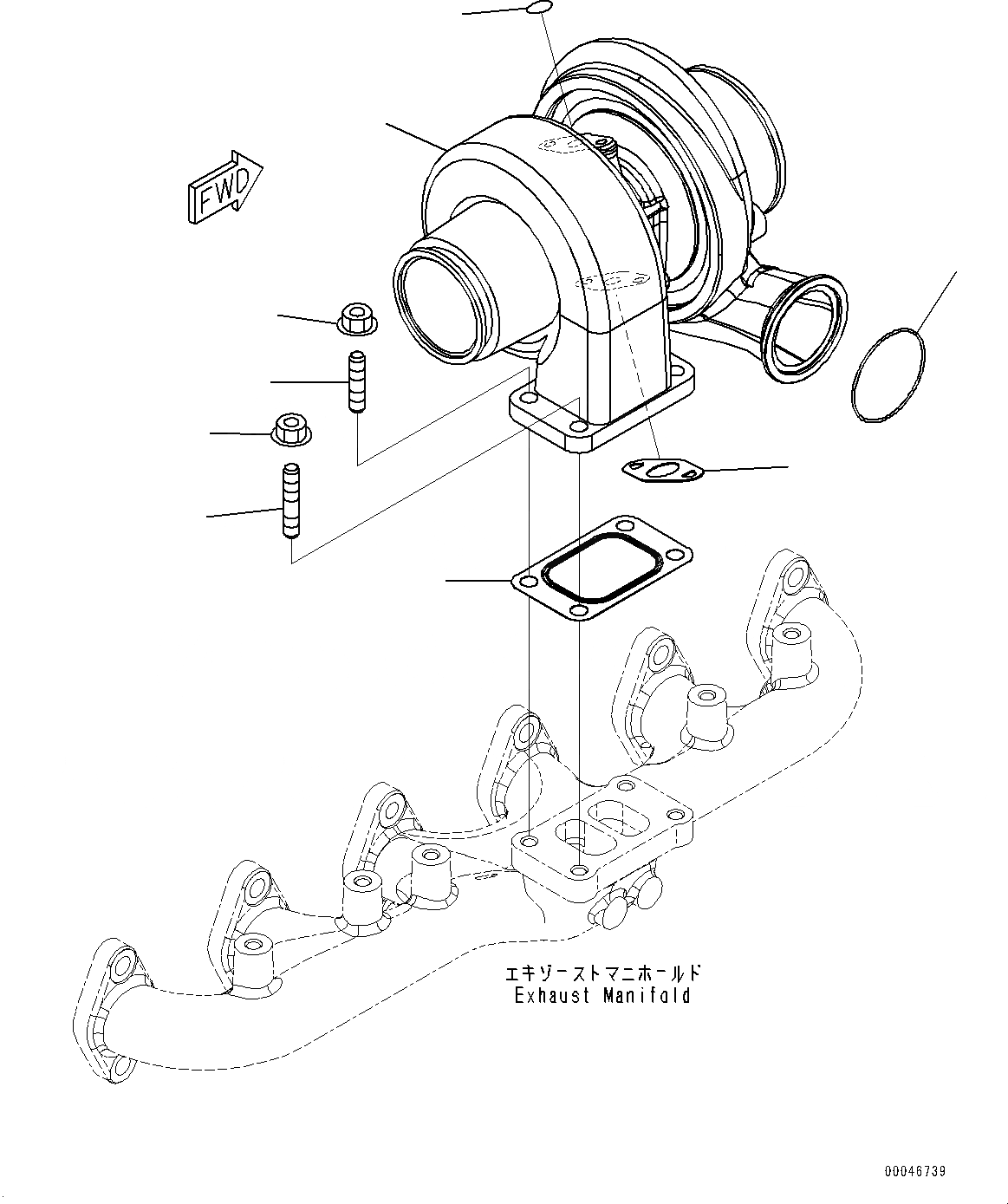 FWD

エキゾーストマニホールド
Exhaust Manifold

00046739