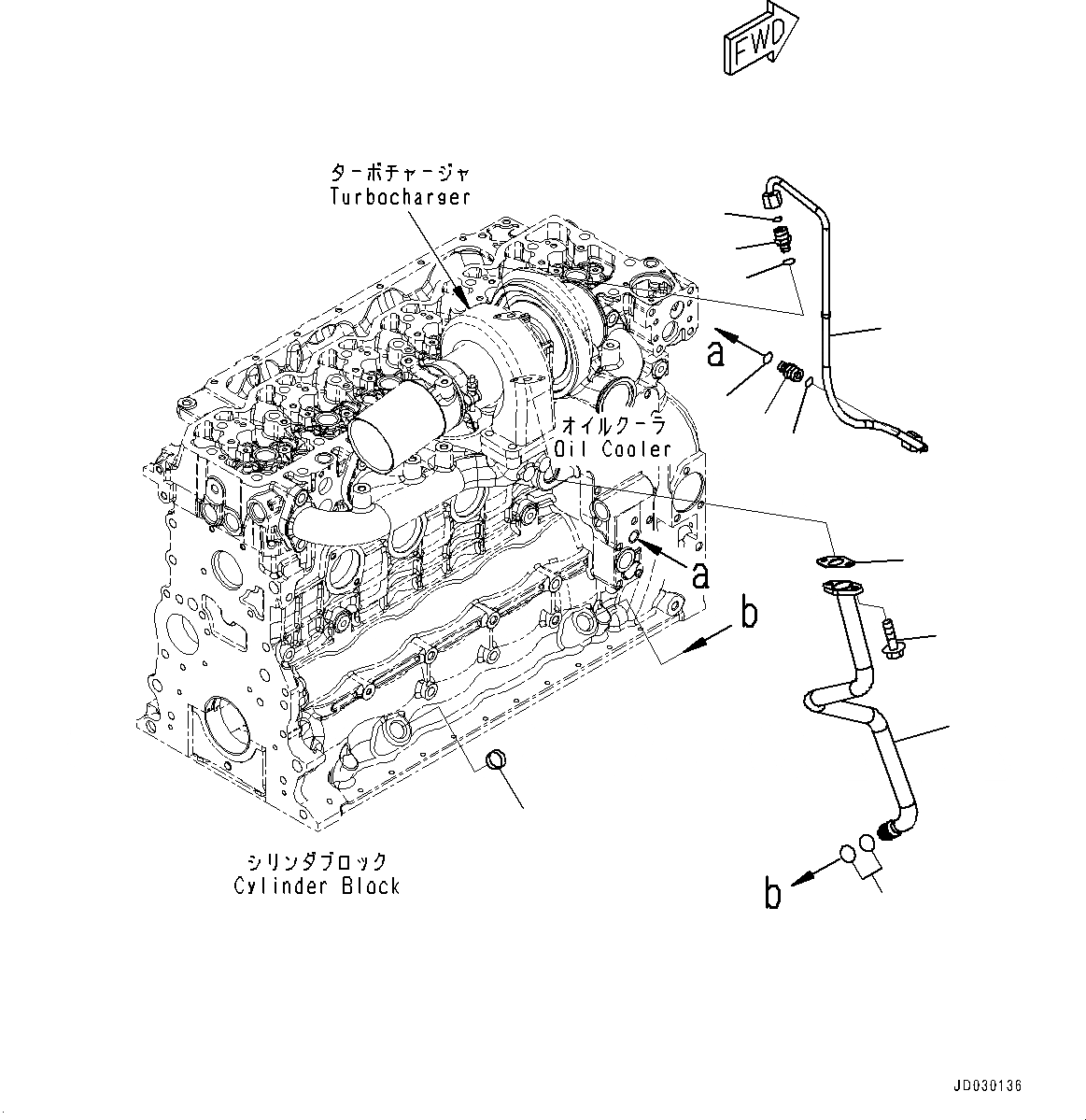 FWD

ターボチャージャ
Turbocharger

a

オイルクーラ
Oil Cooler

a

b

シリンダブロック
Cylinder Block

b

JD030136