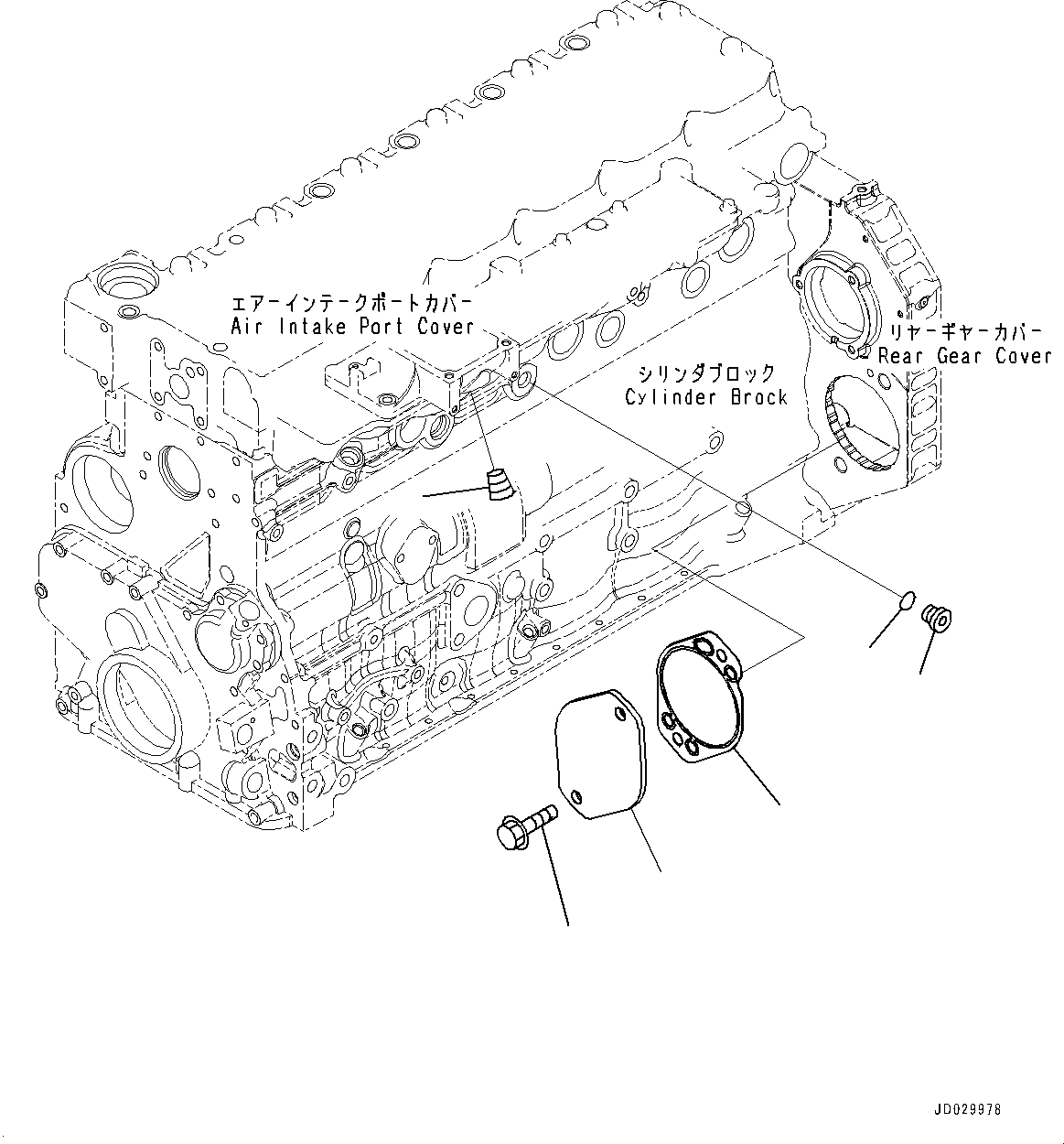 エアーインテークポートカバー
Air Intake Port Cover

リヤーギヤーカバー
Rear Gear Cover

シリンダブロック
Cylinder Brock

JD029978