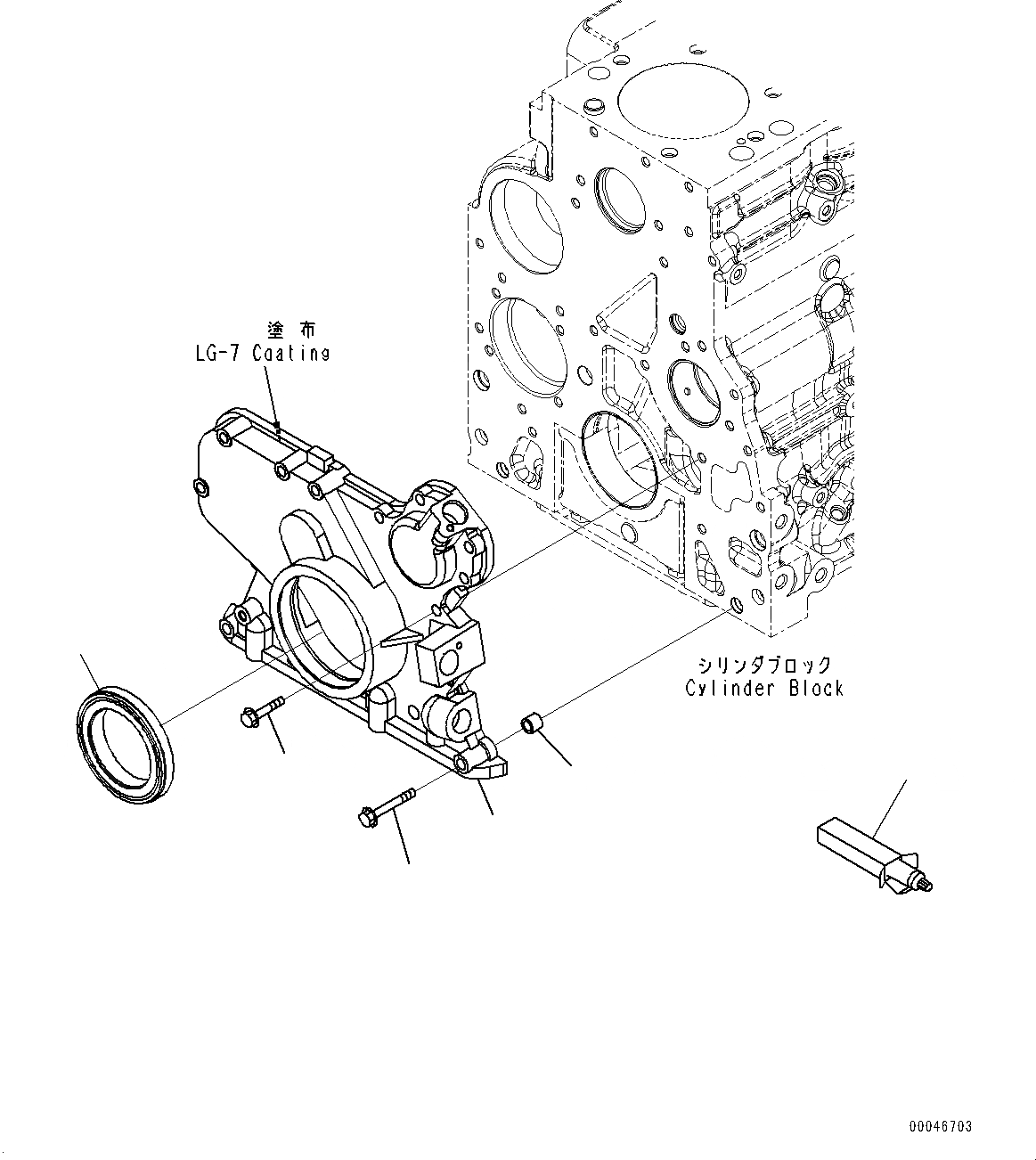 塗布
LG-7 Coating

シリンダブロック
Cylinder Block

00046703