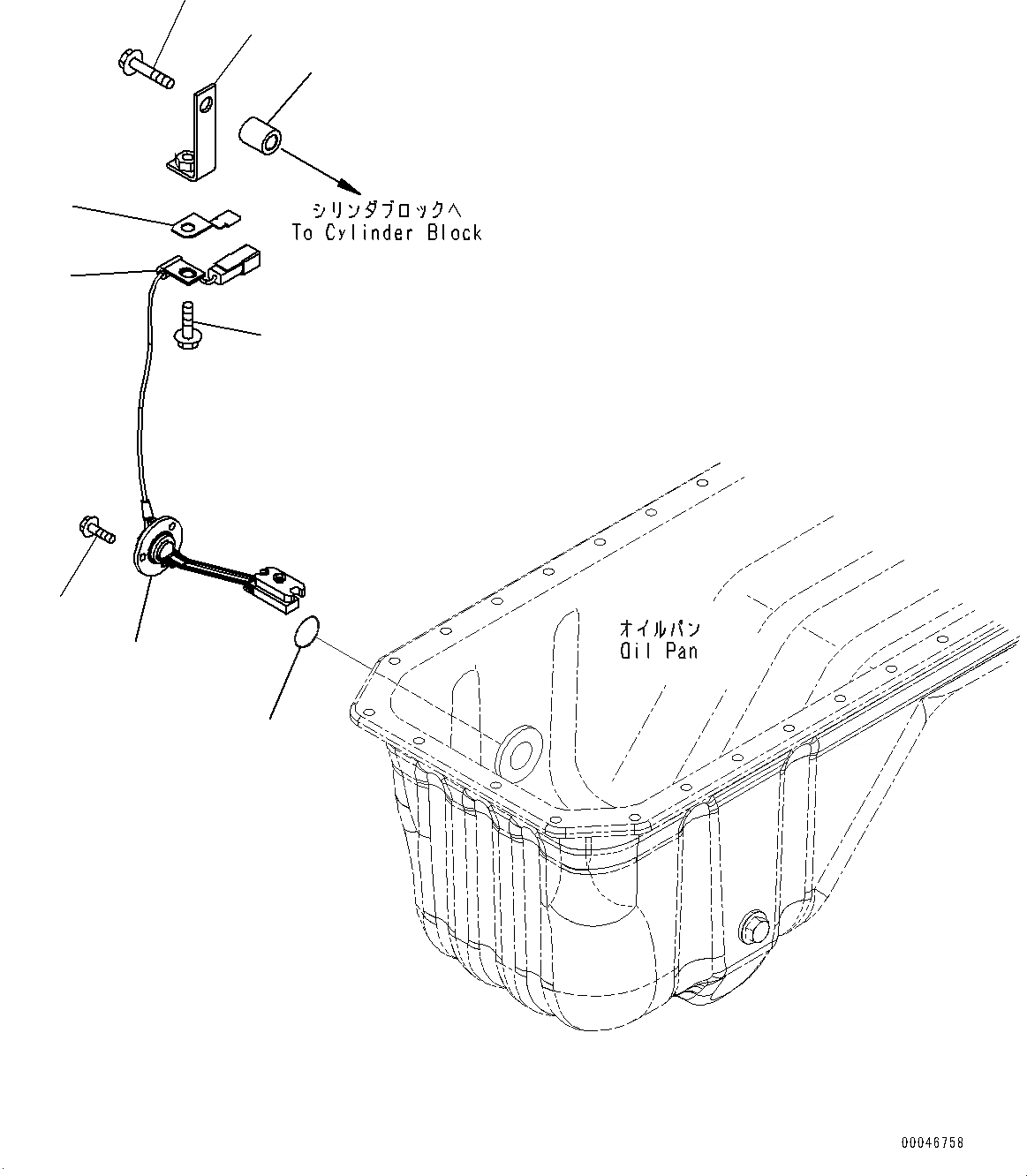 シリンダブロックへ
To Cylinder Block

オイルパン
Oil Pan

00046758