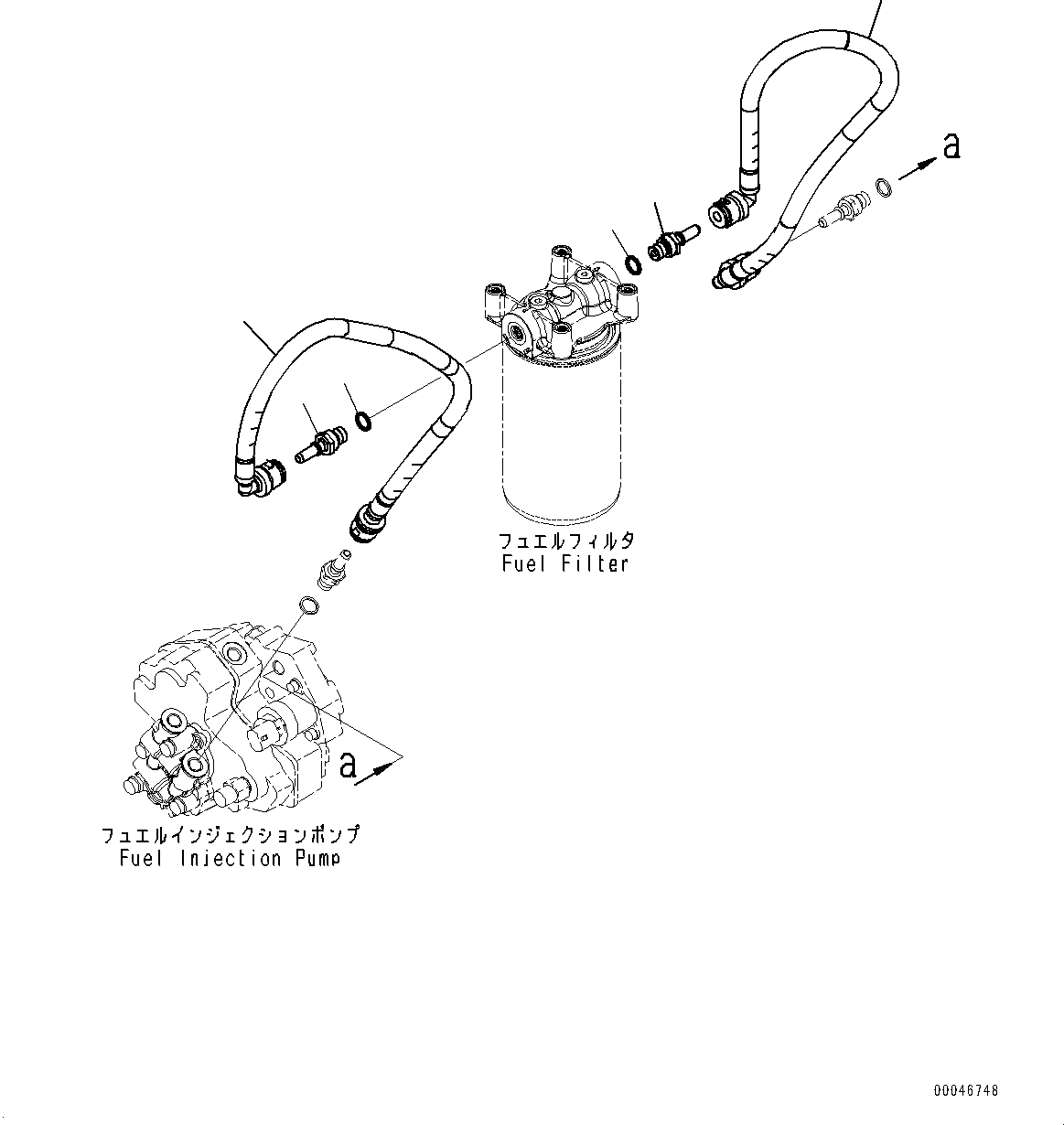 a

フュエルフィルタ
Fuel Filter

a

フュエルインジェクションポンプ
Fuel Injection Pump

00046748