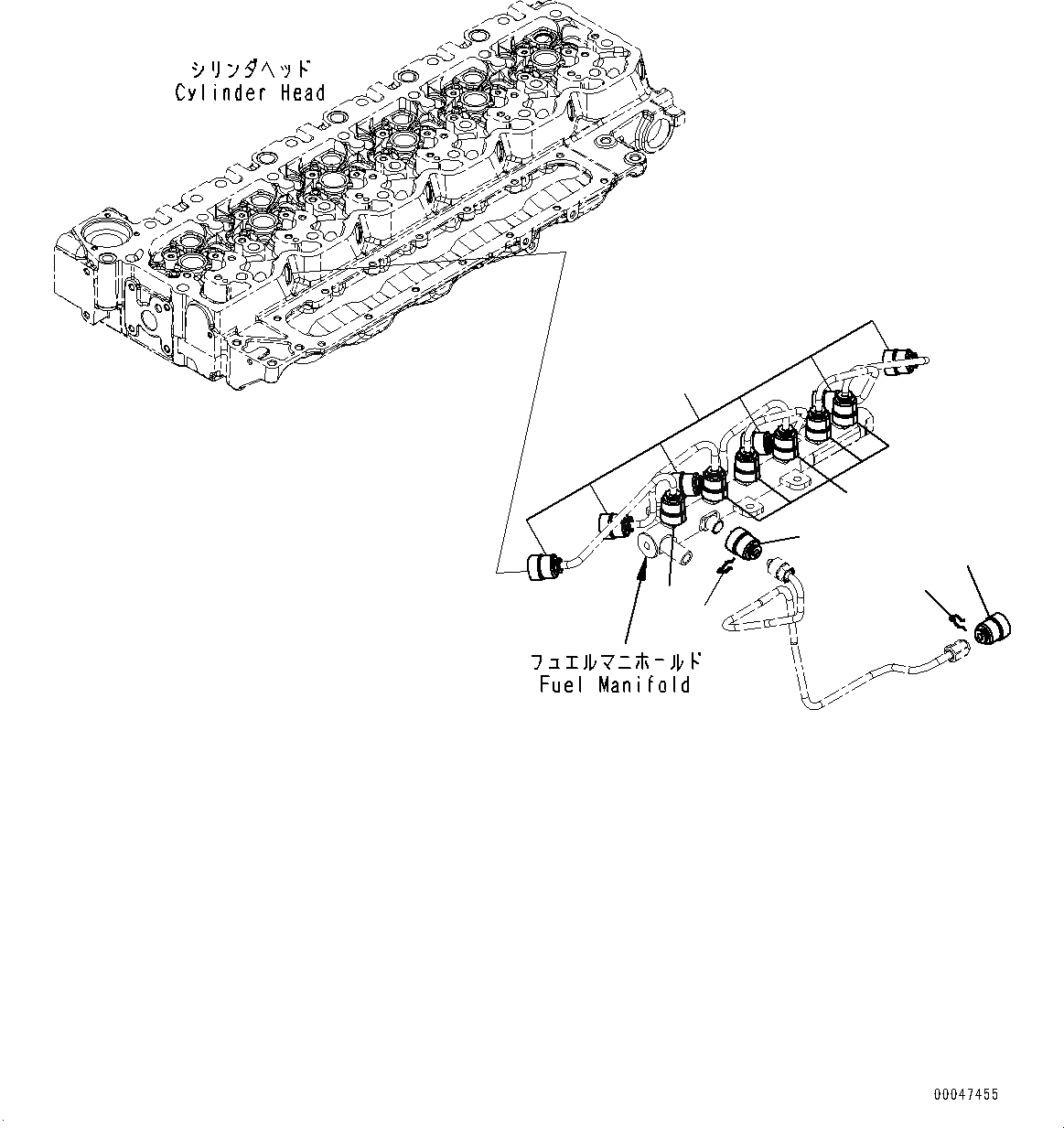 シリンダヘッド
Cylinder Head

フュエルマニホールド
Fuel Manifold

00047455