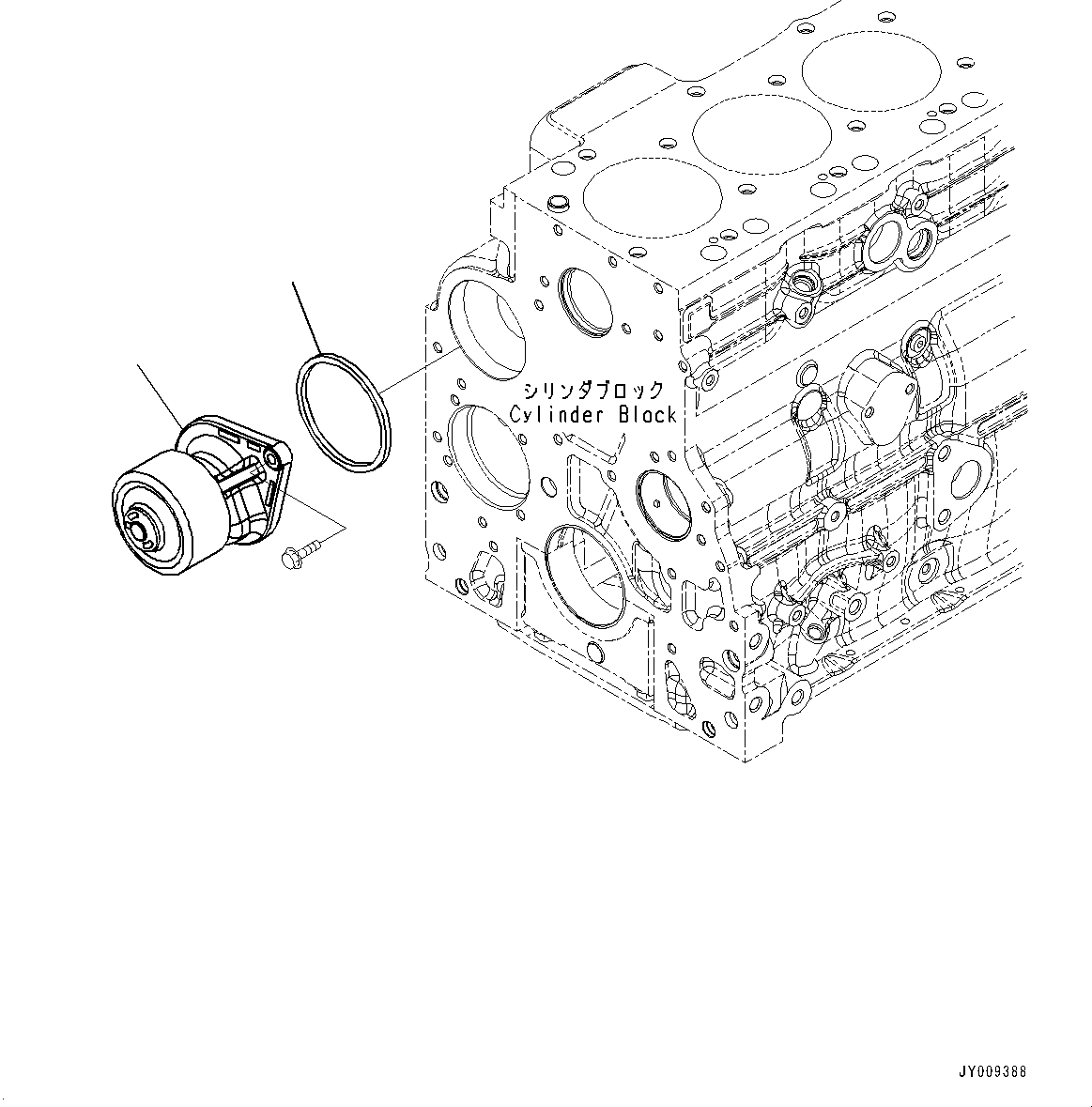 シリンダブロック
Cylinder Block

JY009388