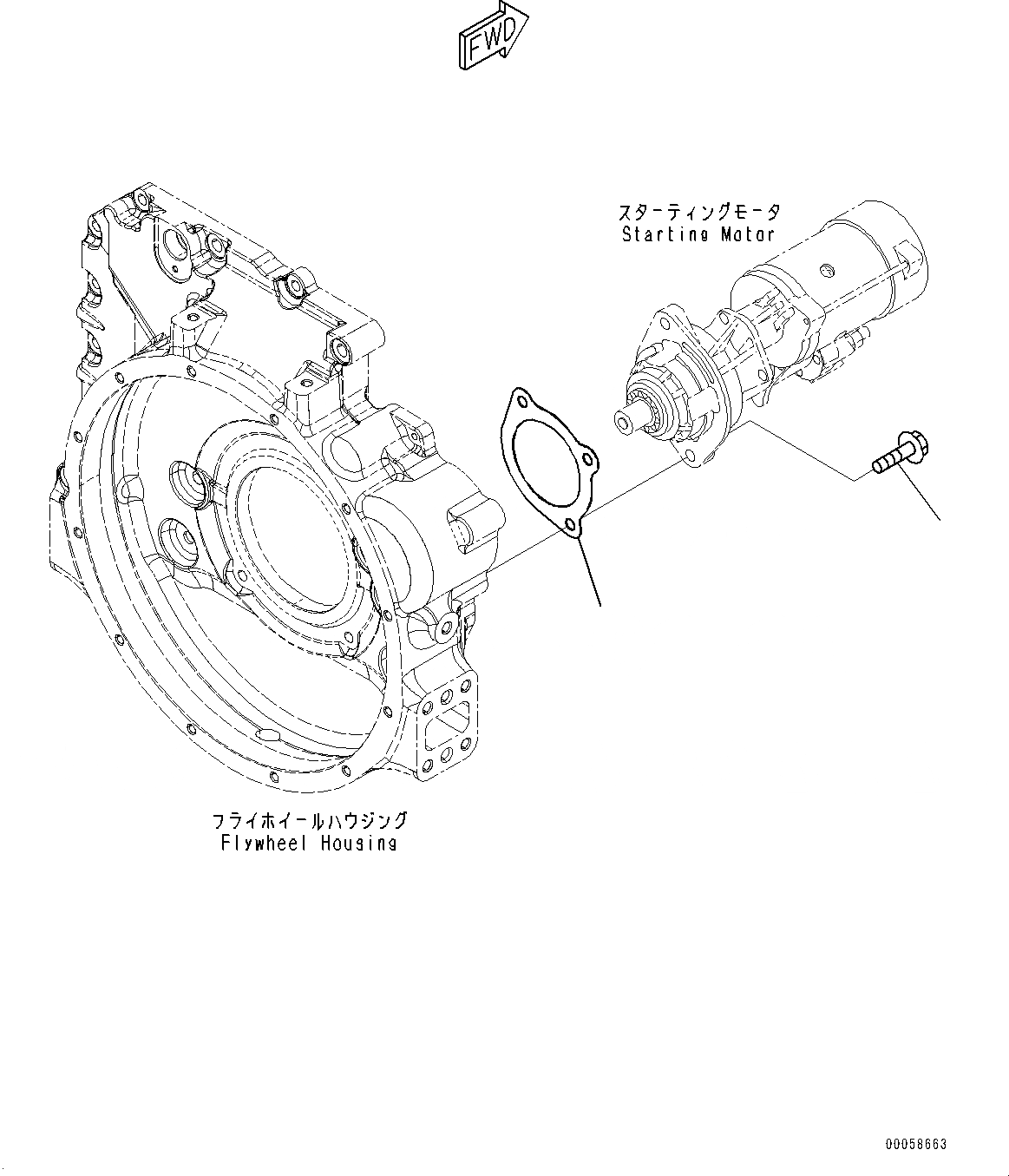 FWD

スターティングモータ
Starting Motor

フライホイールハウジング
Flywheel Housing

00058663