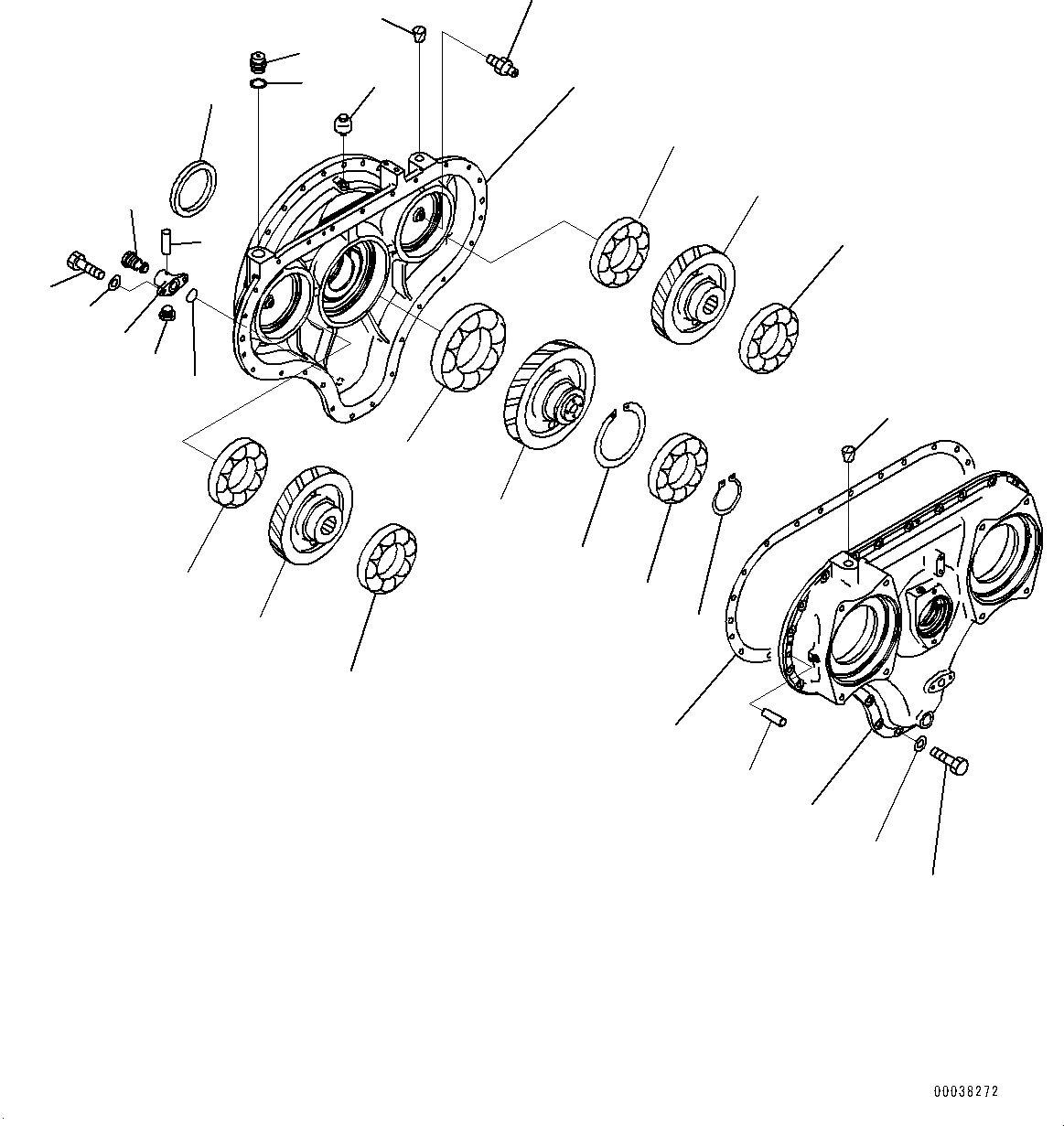 00038272