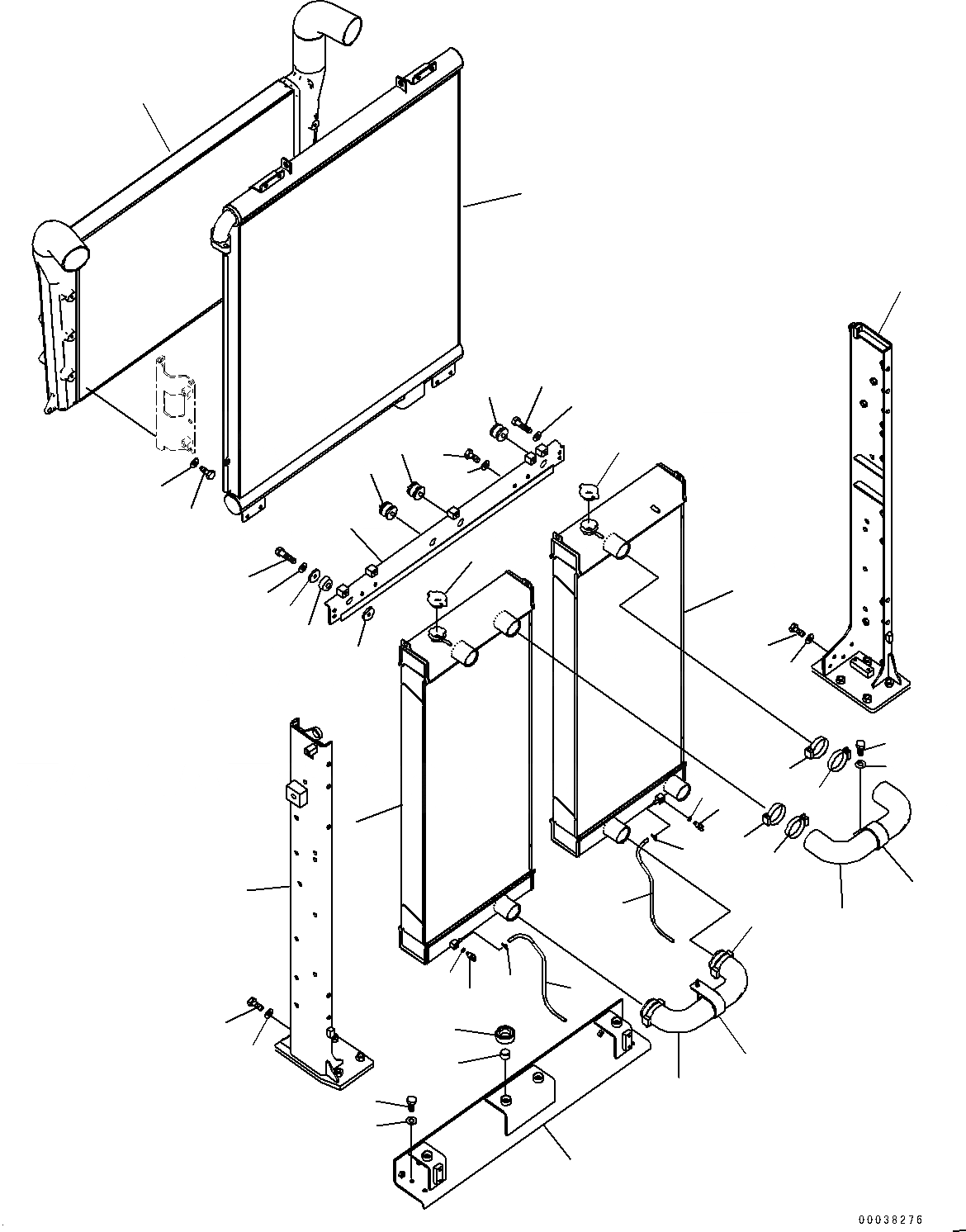 00038276