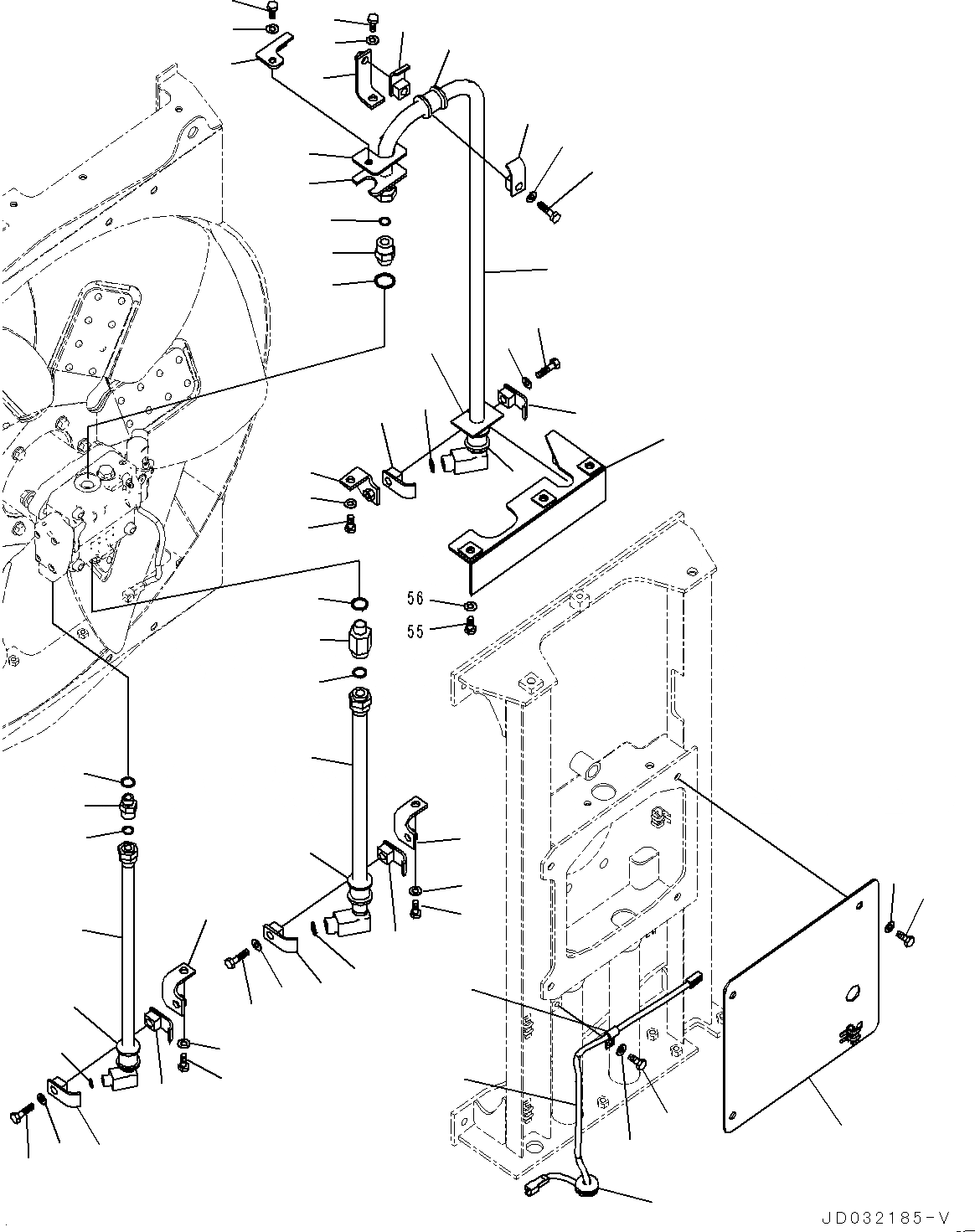 56
55
JD032185-V