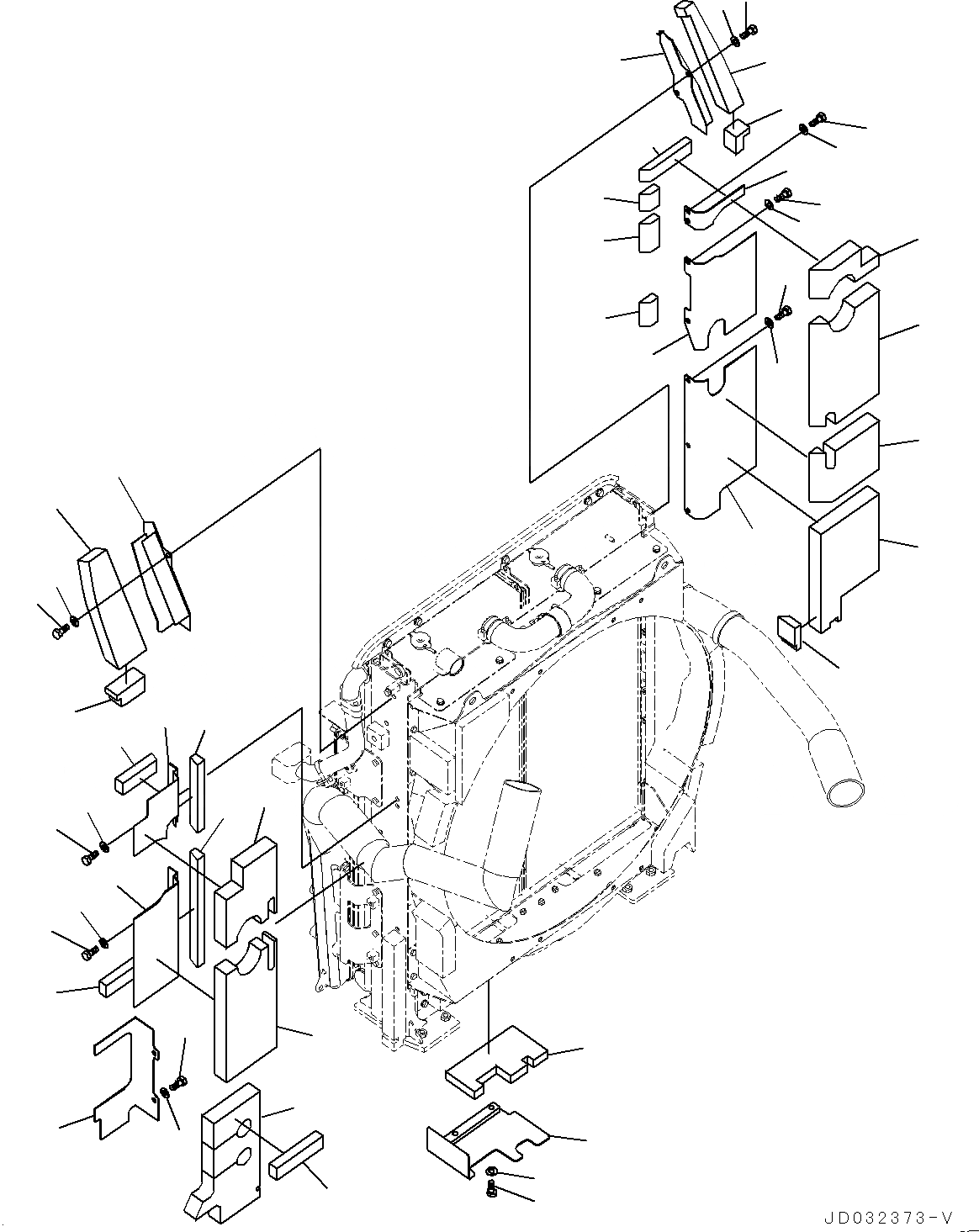 JD032373-V