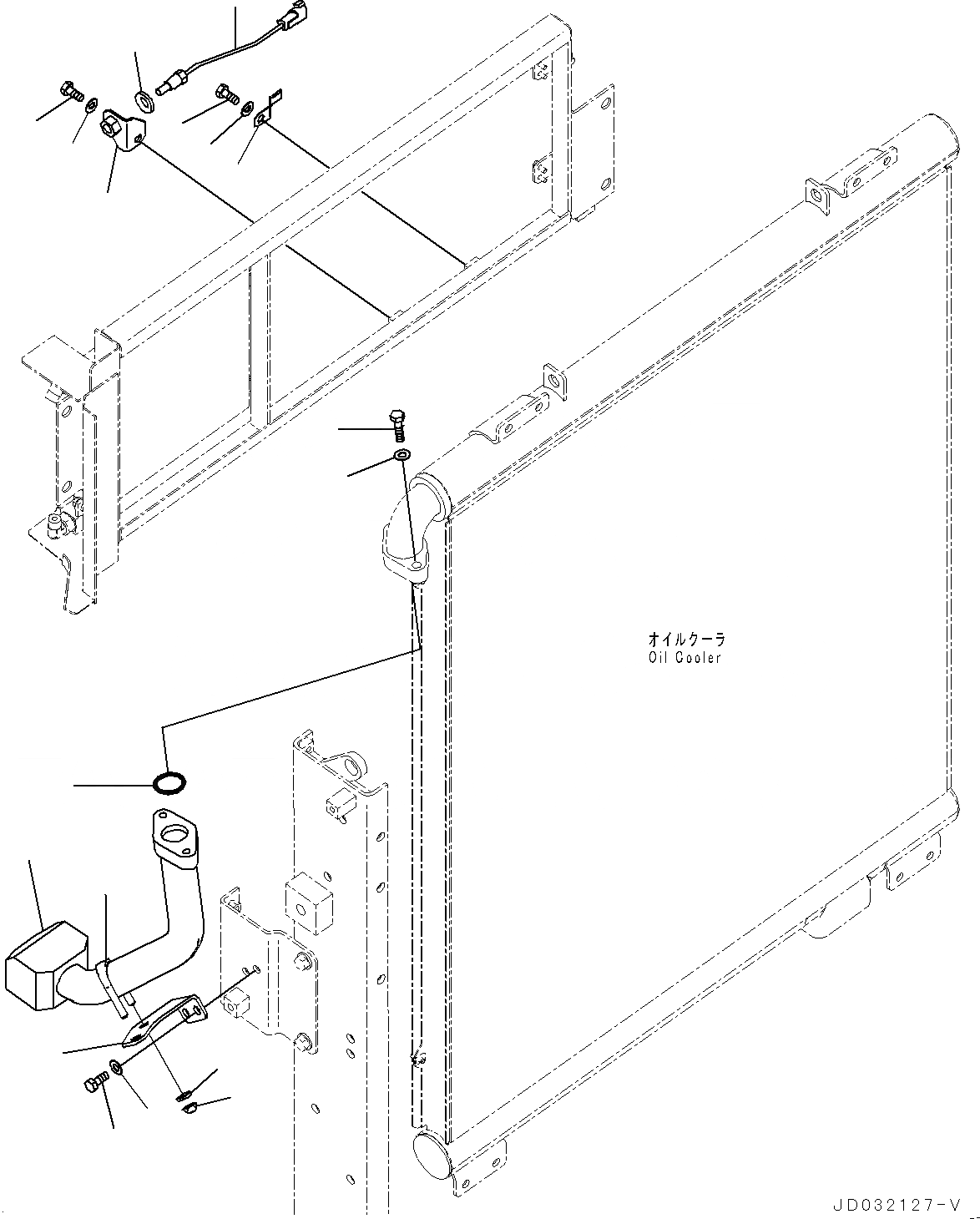 オイルクーラ
Oil Cooler

JD032127-V