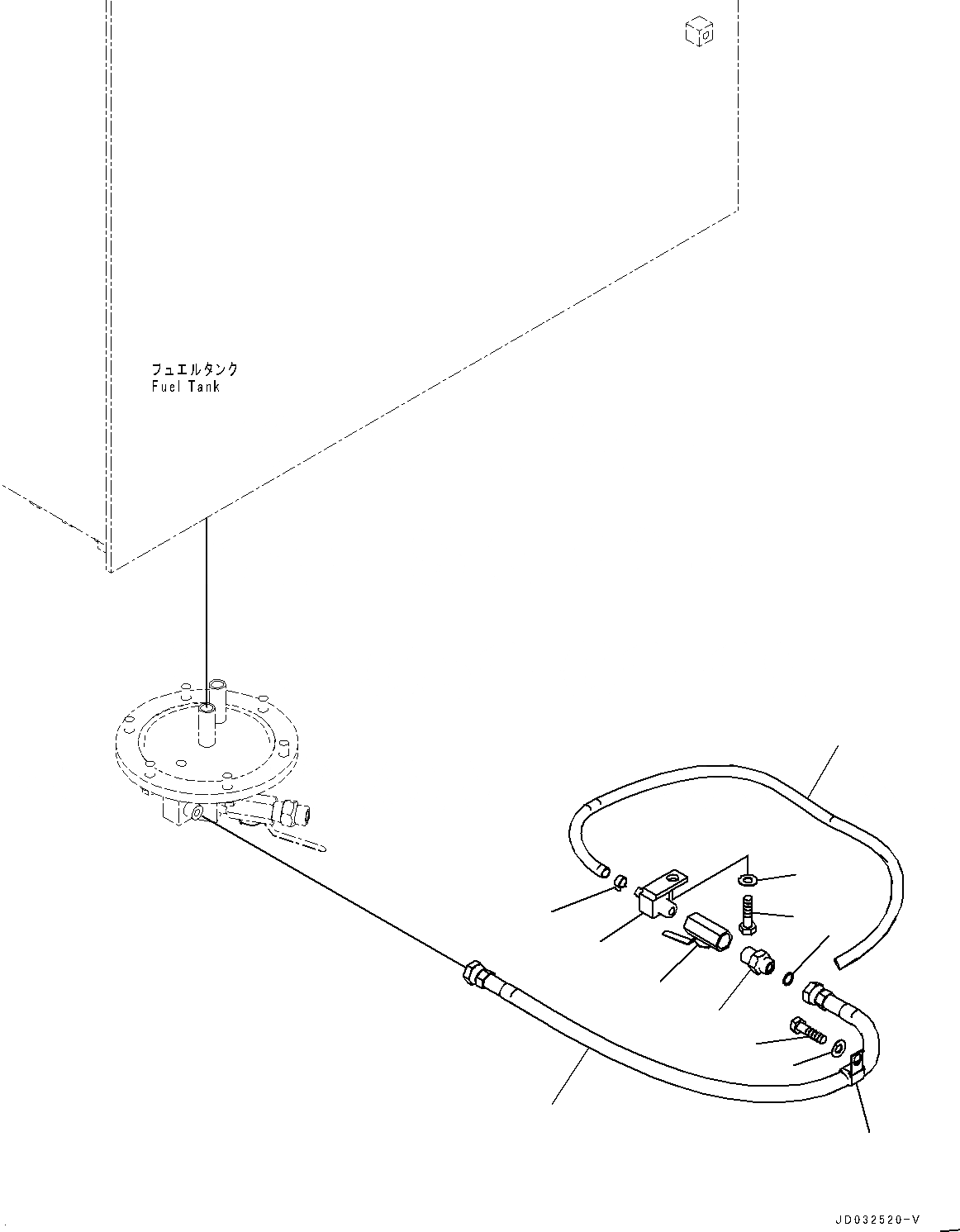 フュエルタンク
Fuel Tank

JD032520-V