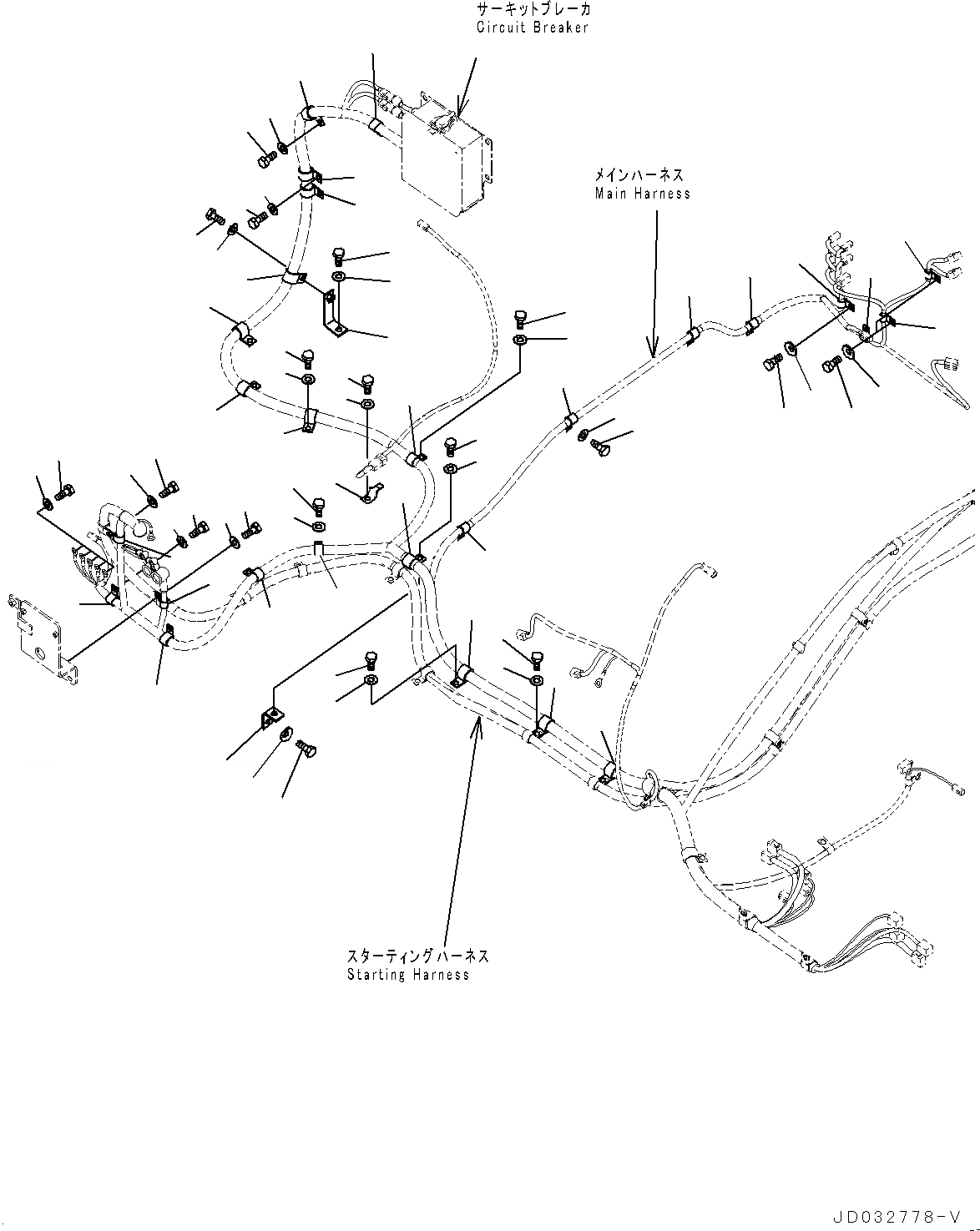 サーキットブレーカ
Circuit Breaker

メインハーネス
Main Harness

スターティングハーネス
Starting Harness

JD032778-V