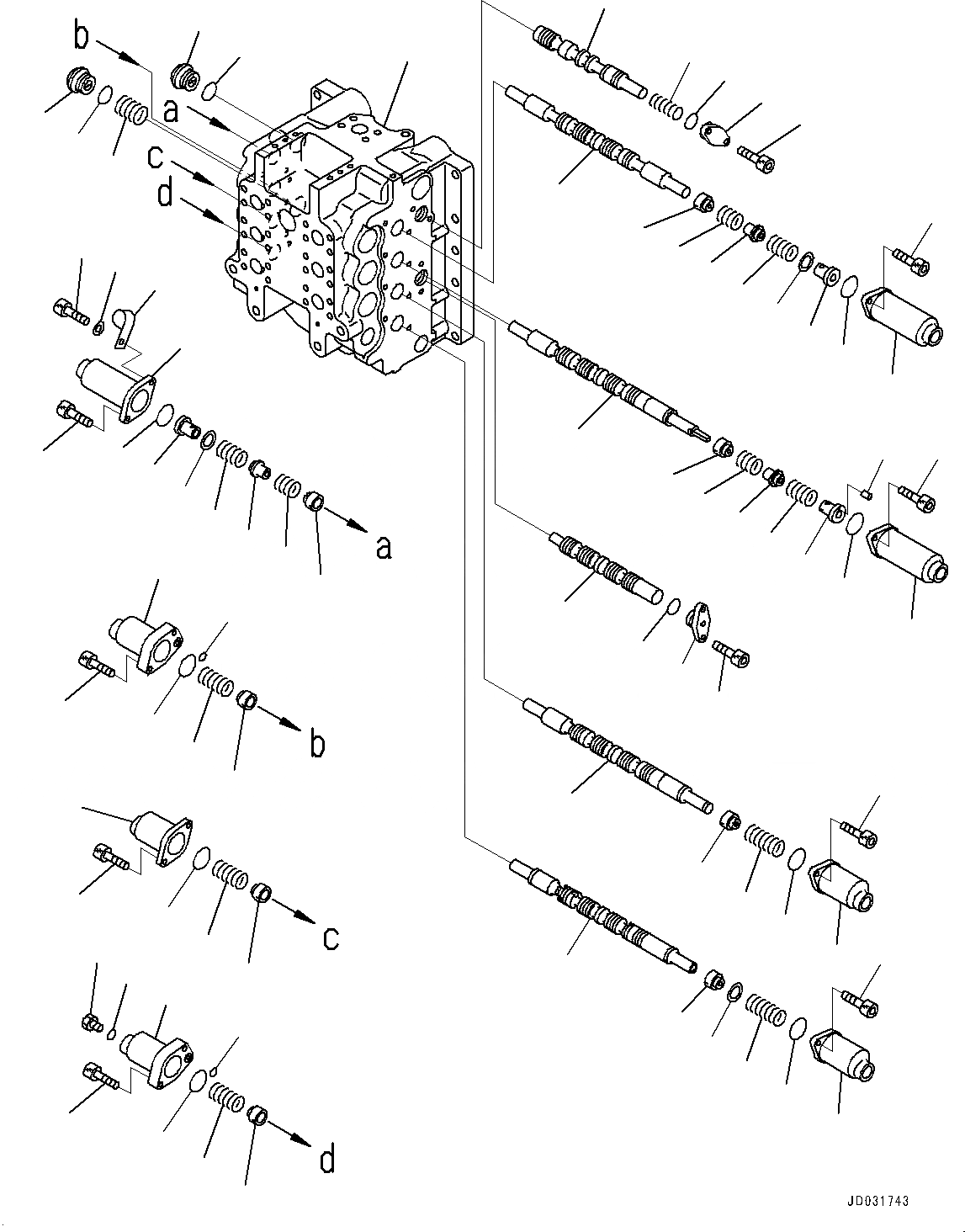 b
a
c
d
a
b
c
d
JD031743