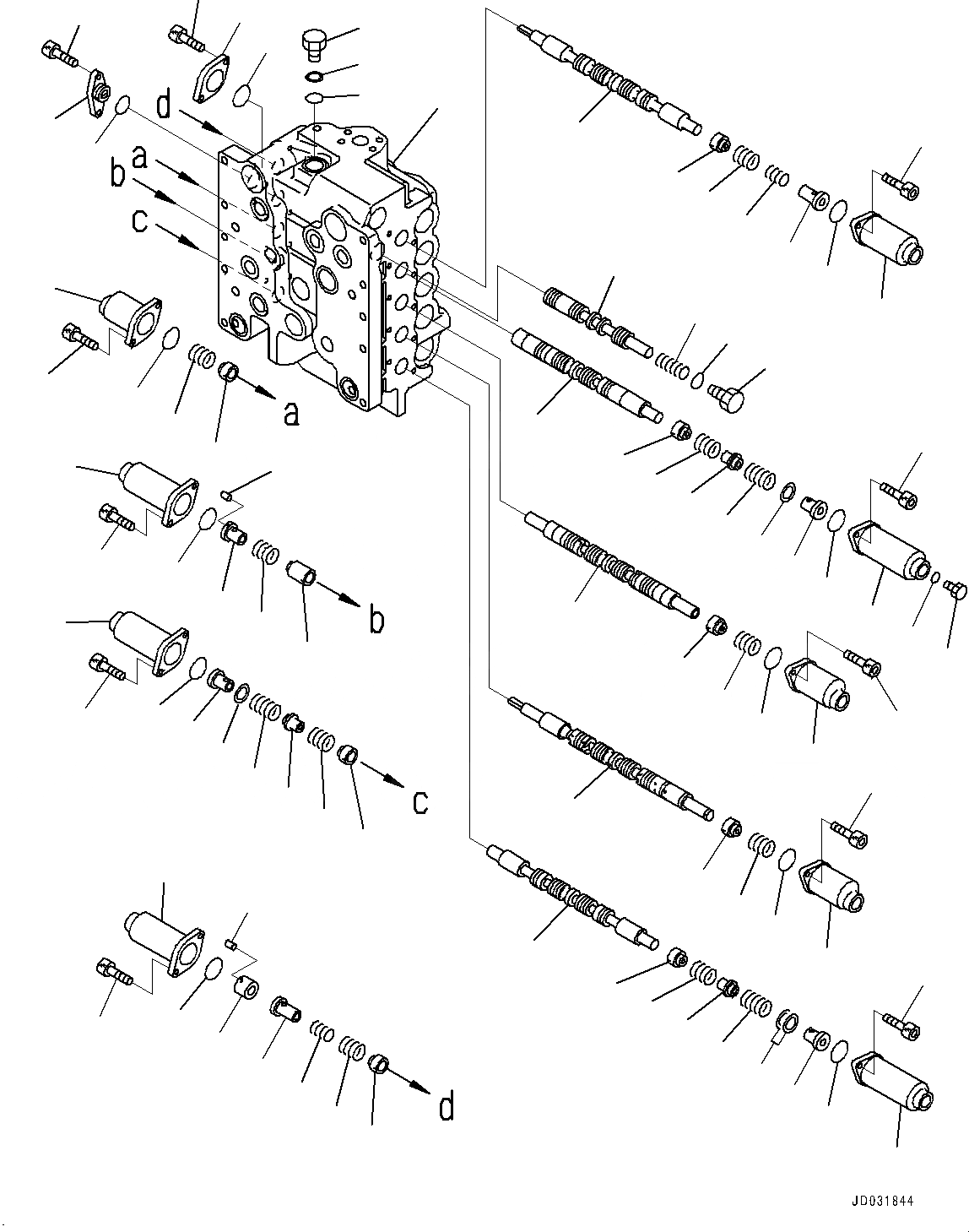 d
a
b
c
a
b
c
d
JD031844