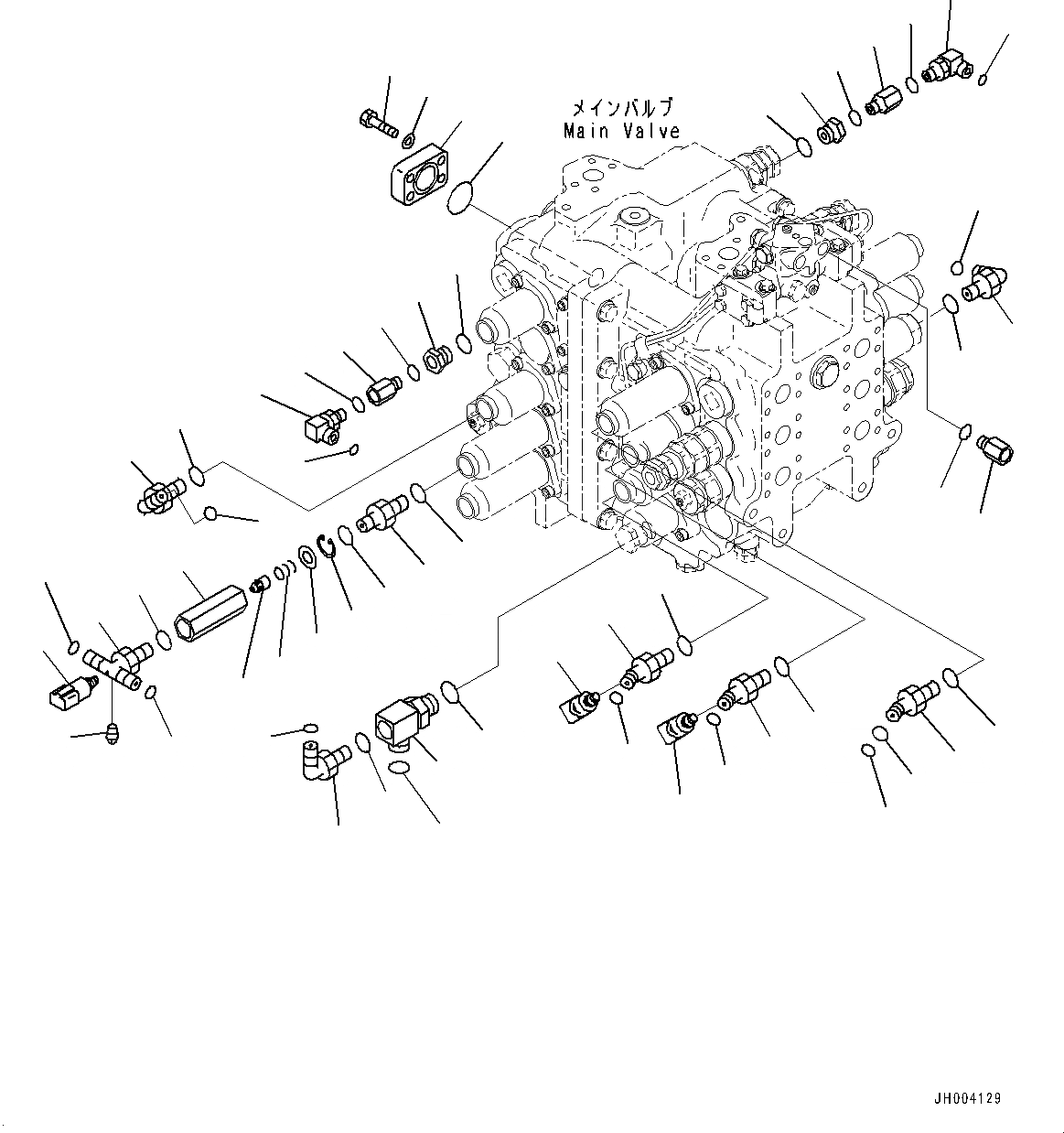 メインバルブ
Main Valve

JH004129