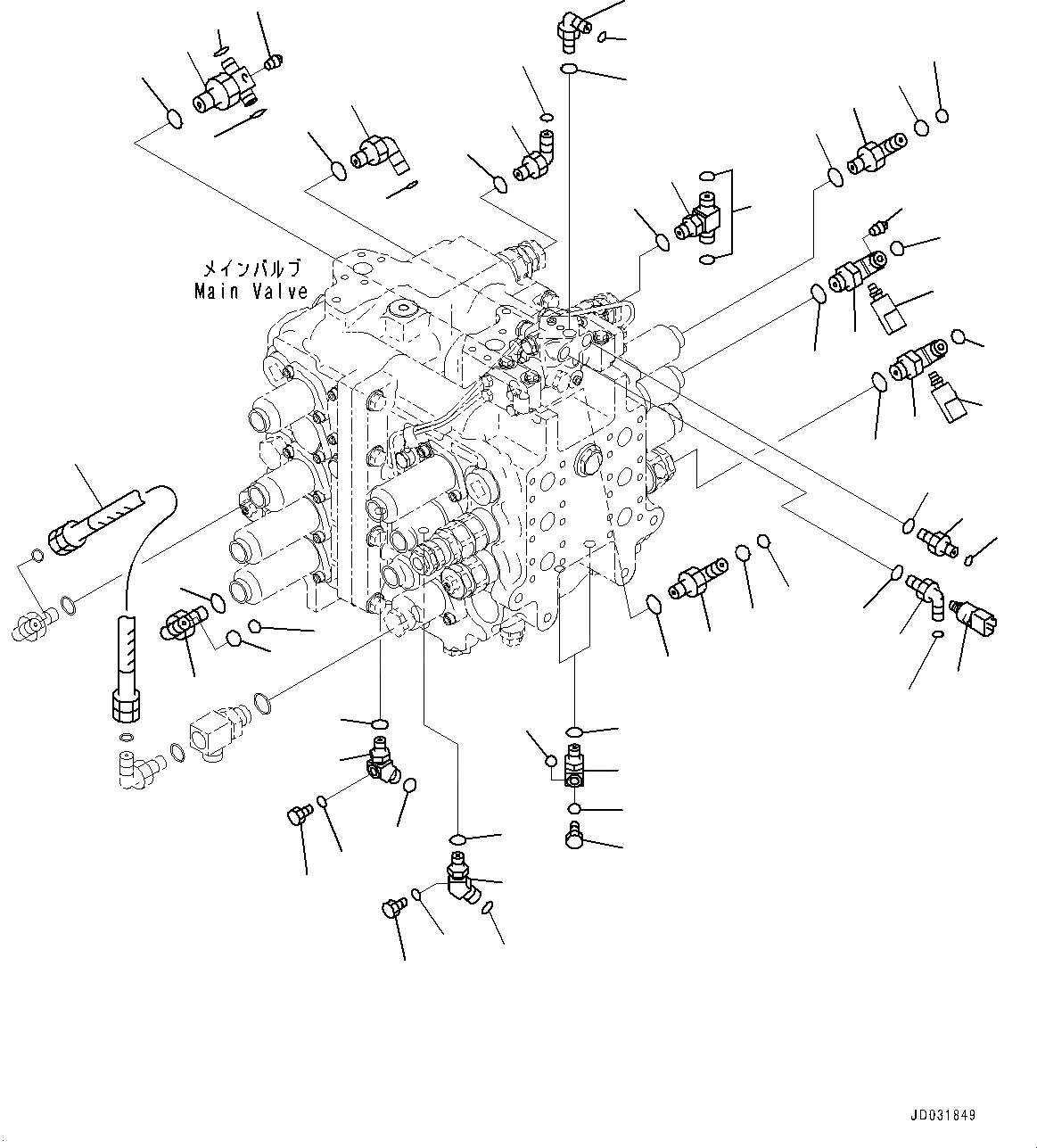 メインバルブ
Main Valve

JD031849