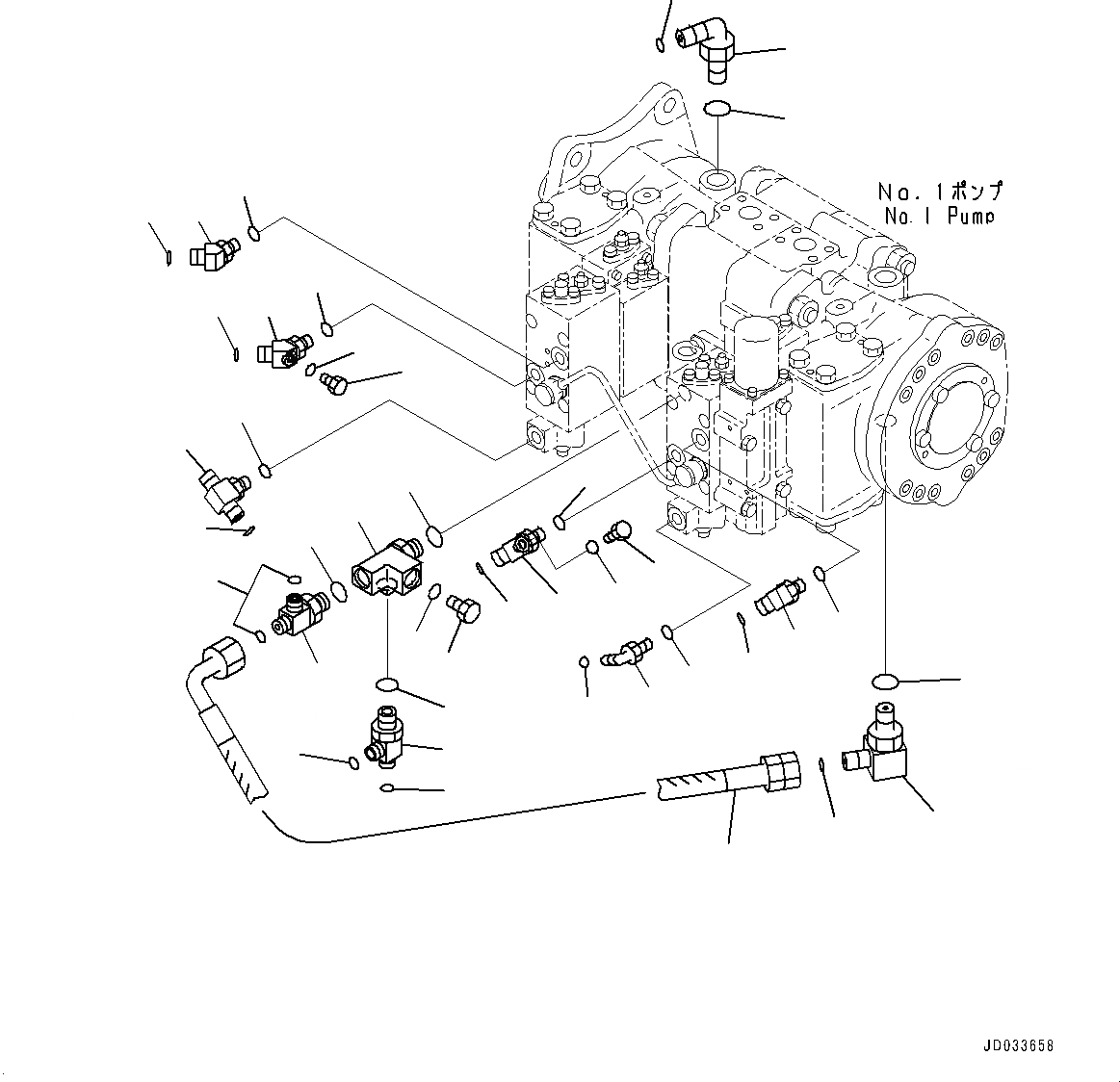 No. 1ポンプ
No. 1 Pump

JD033658