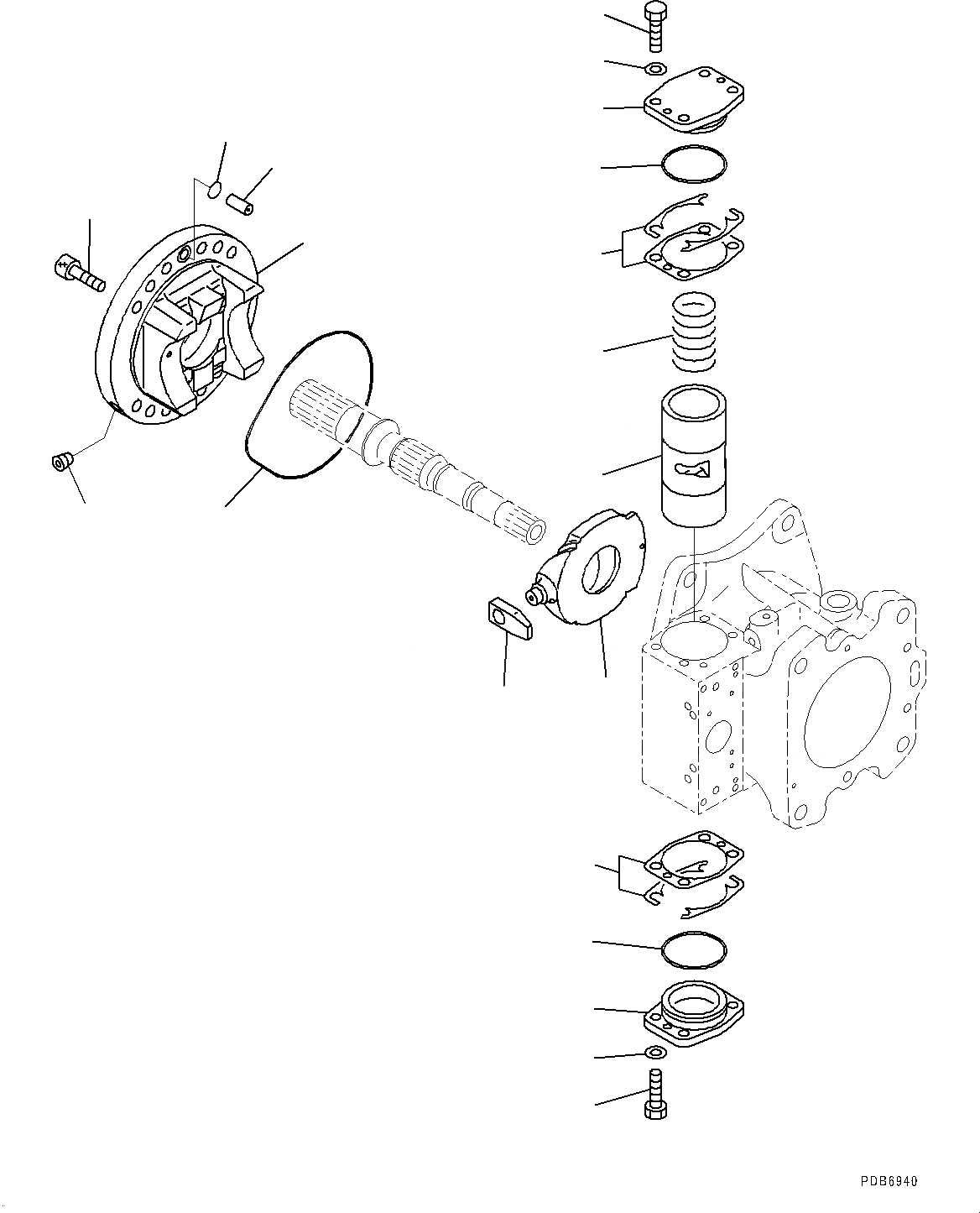 PDB6940