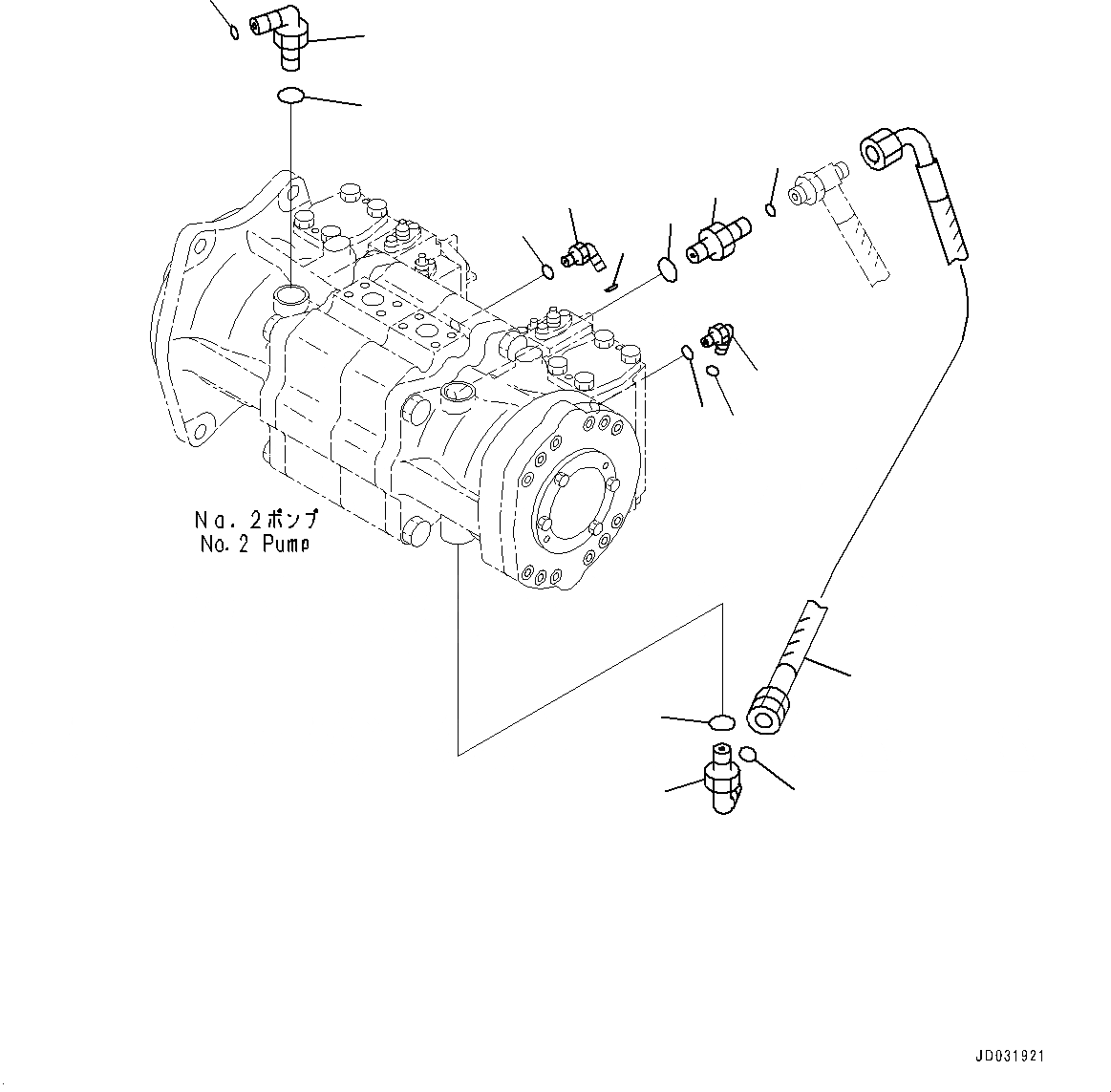 No. 2ポンプ
No. 2 Pump

JD031921