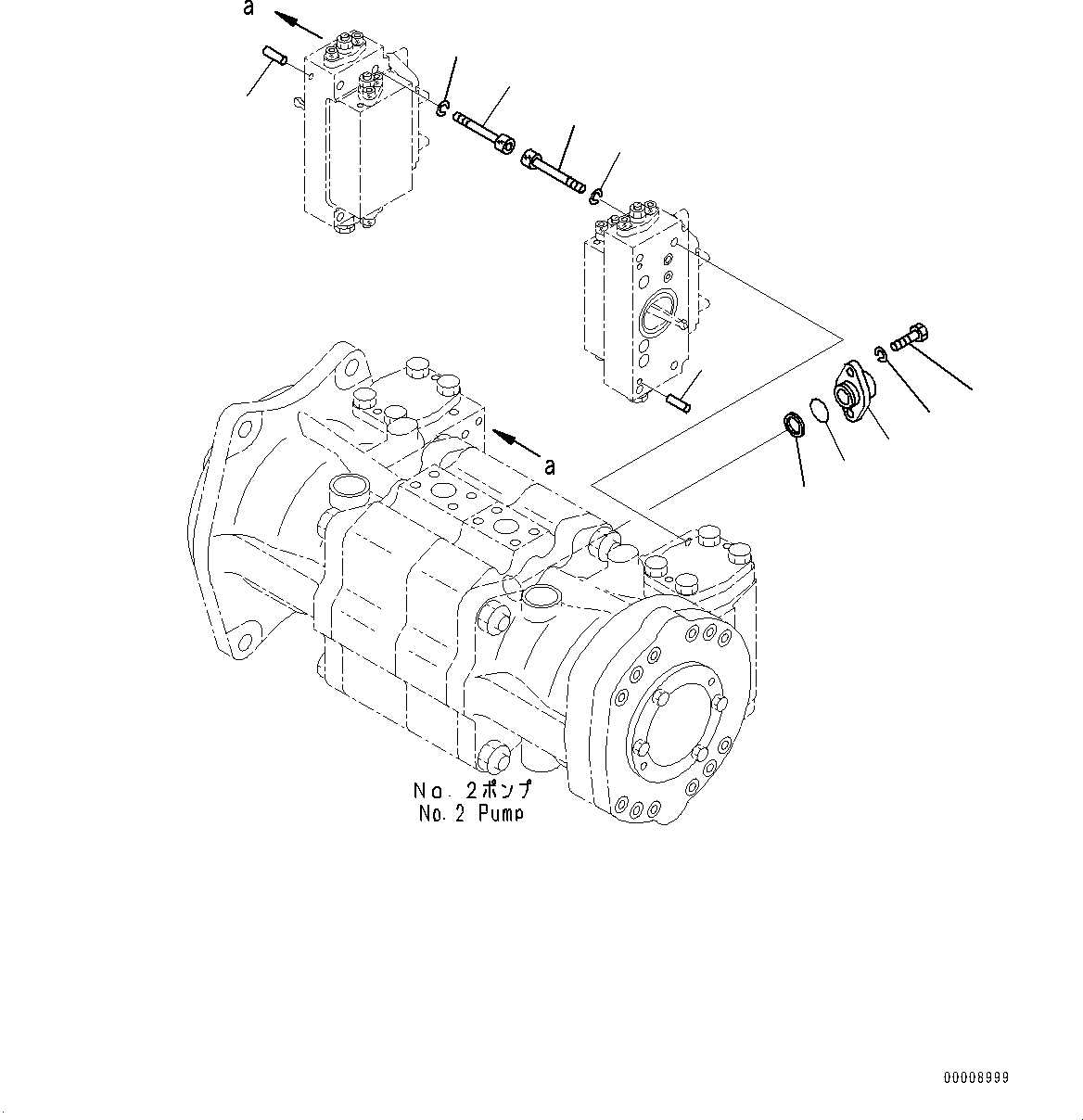 a

a

No. 2ポンプ
No. 2 Pump

00008999